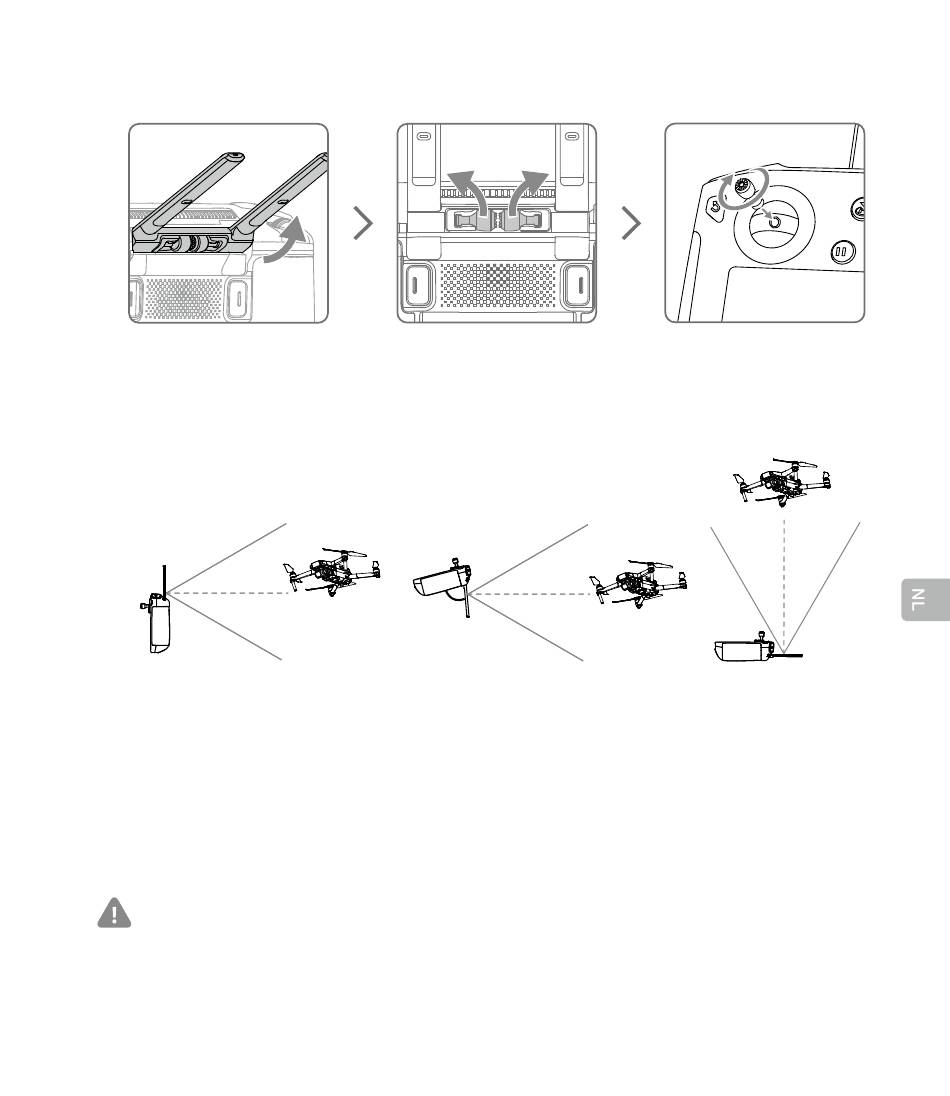 NL