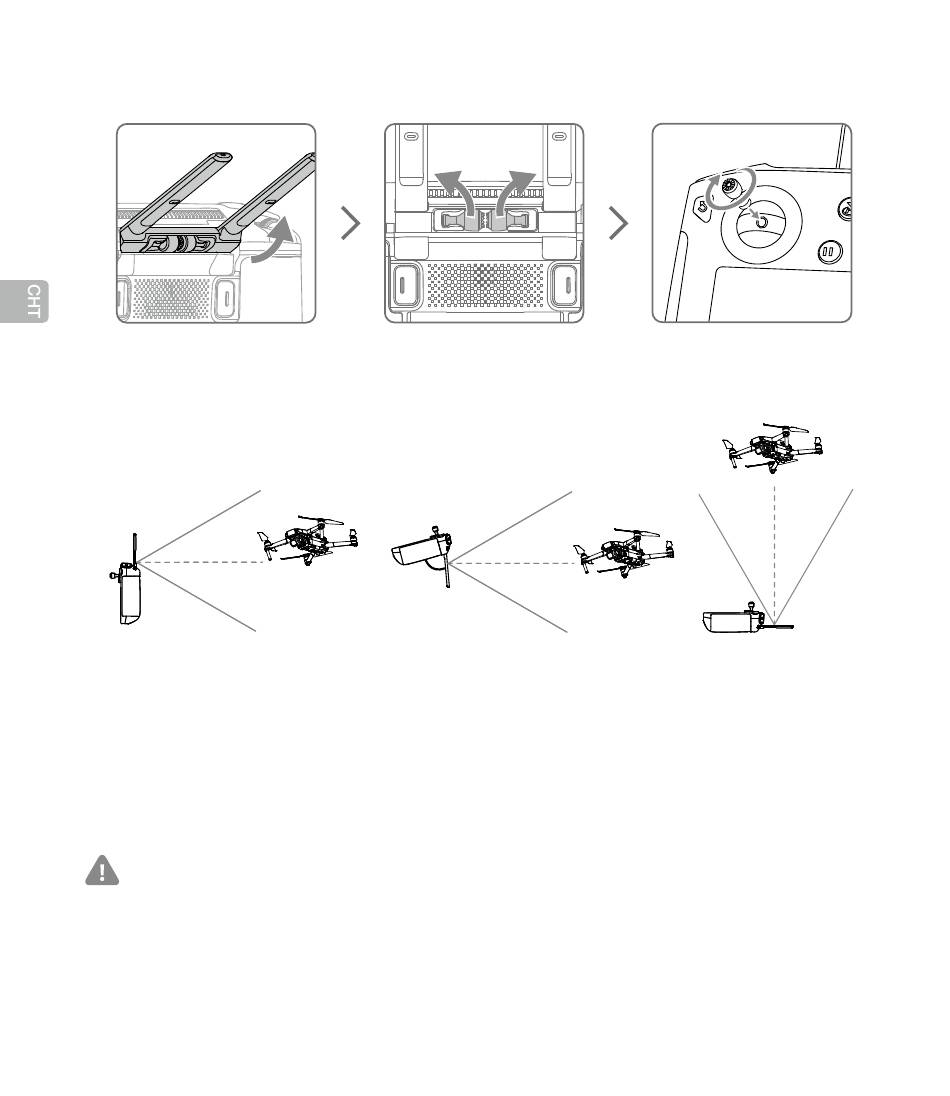 CHT