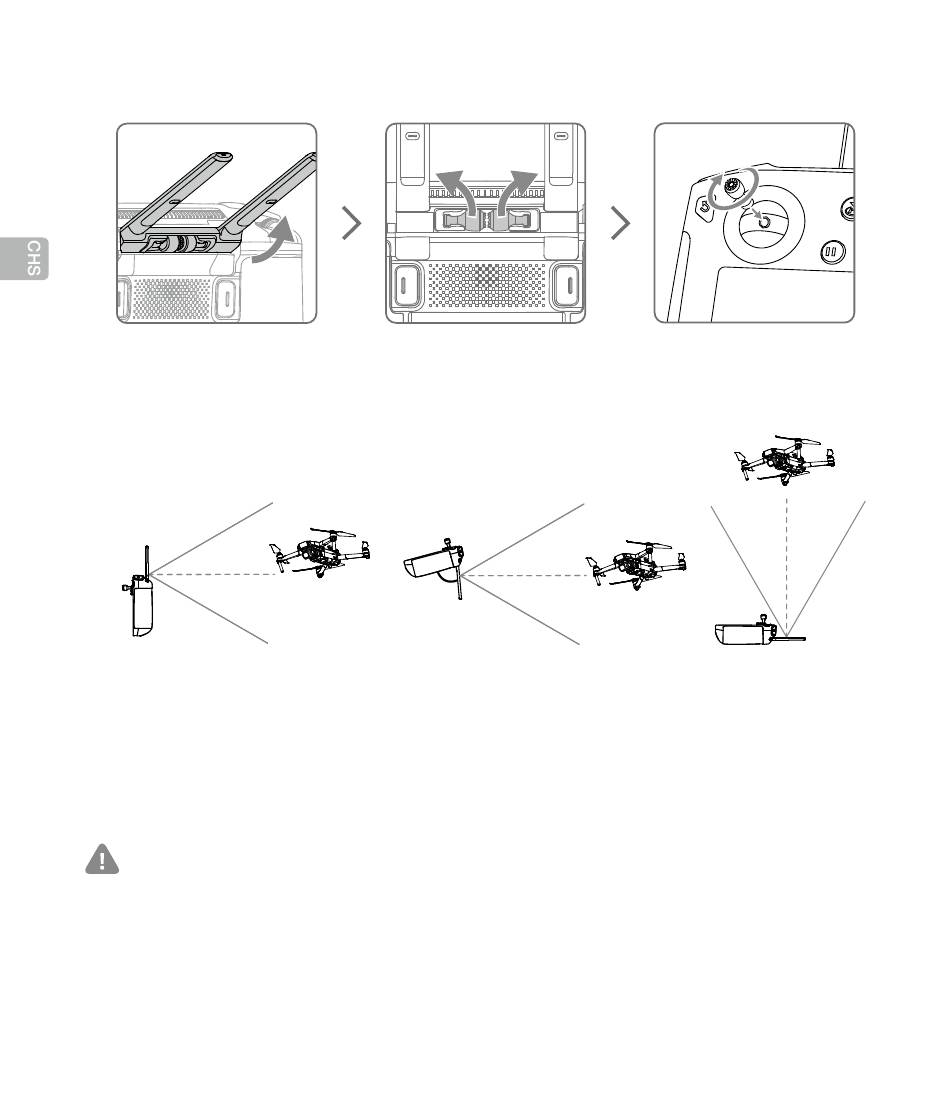 CHS