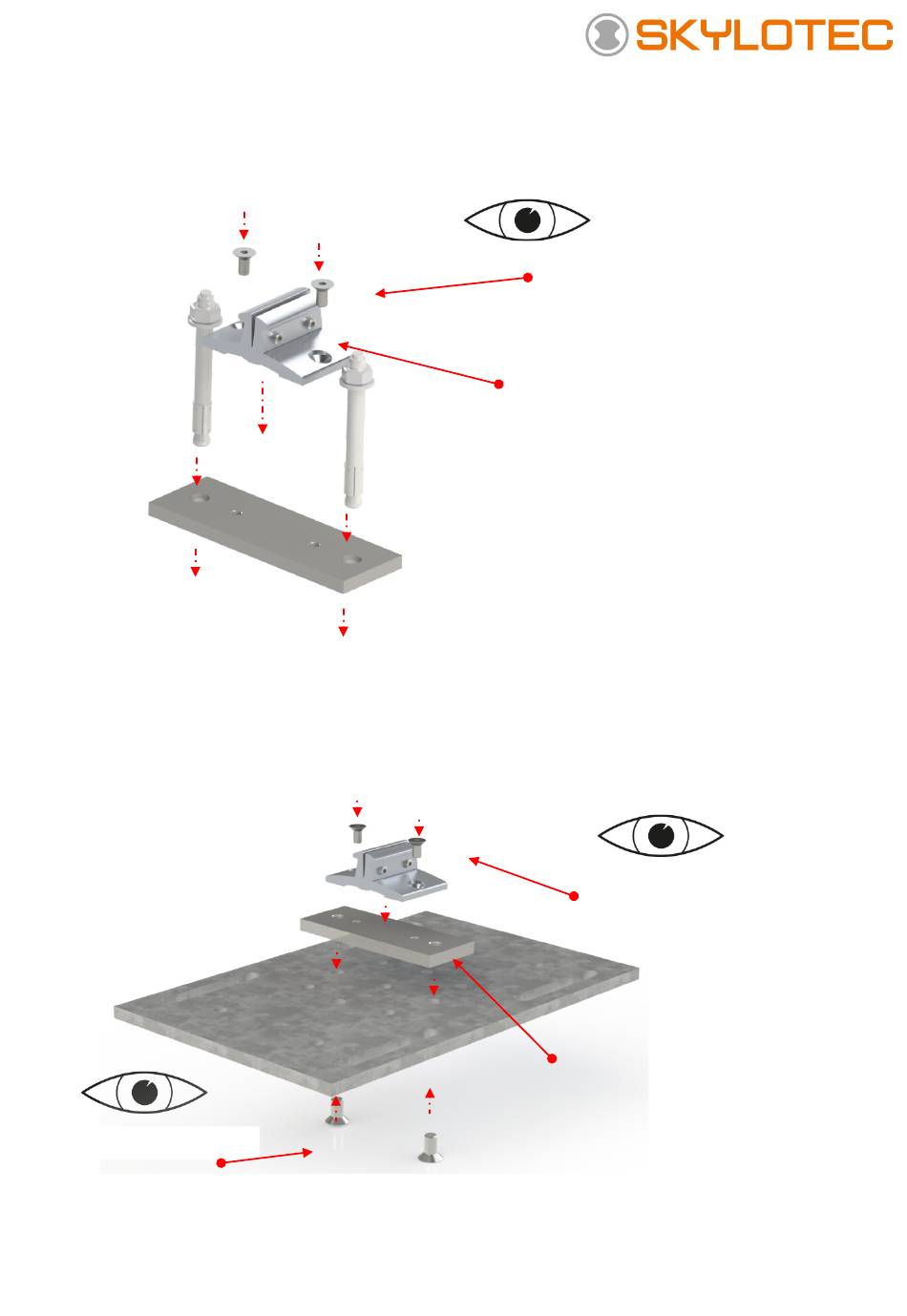 SKYLOTEC