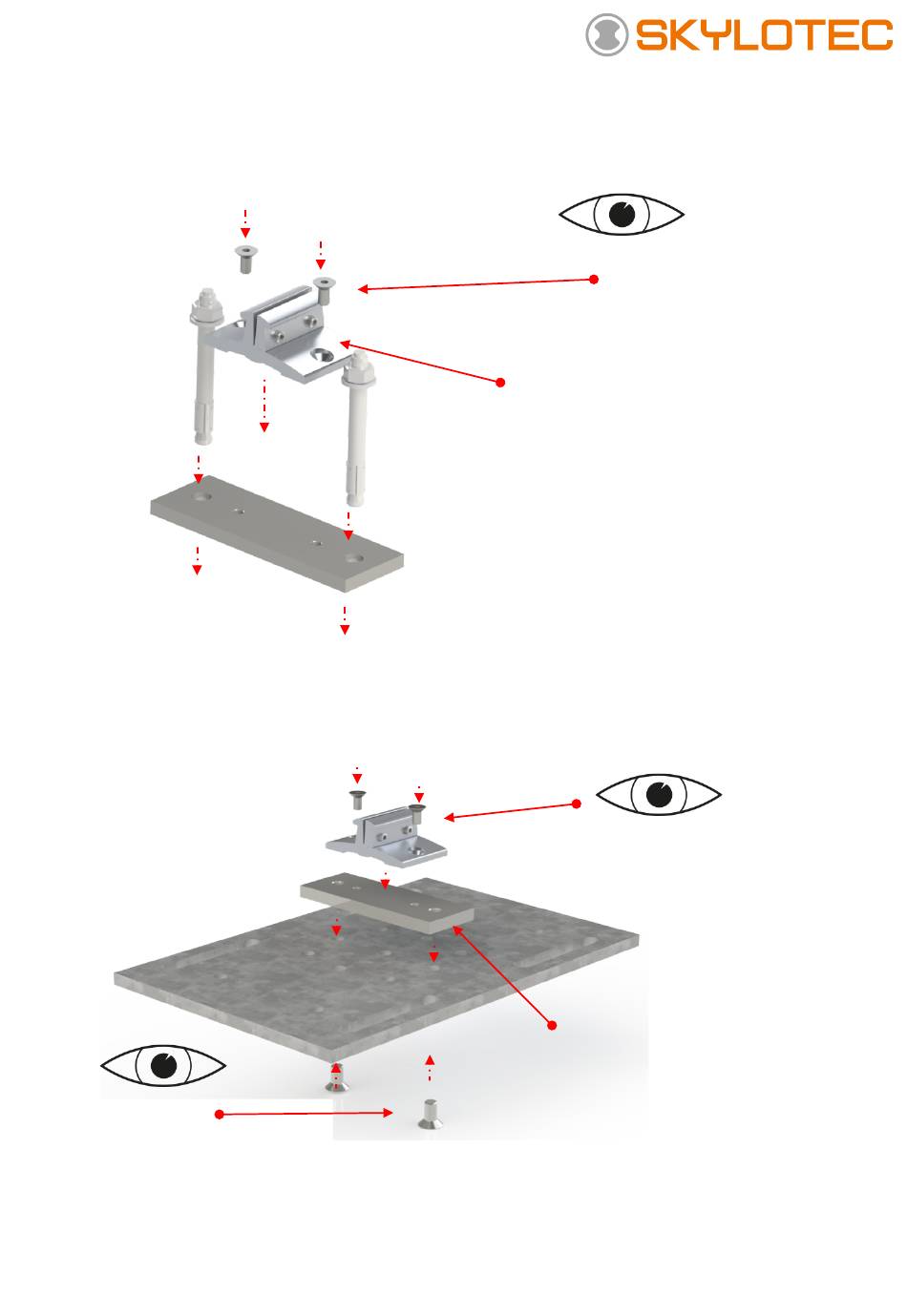 SKYLOTEC