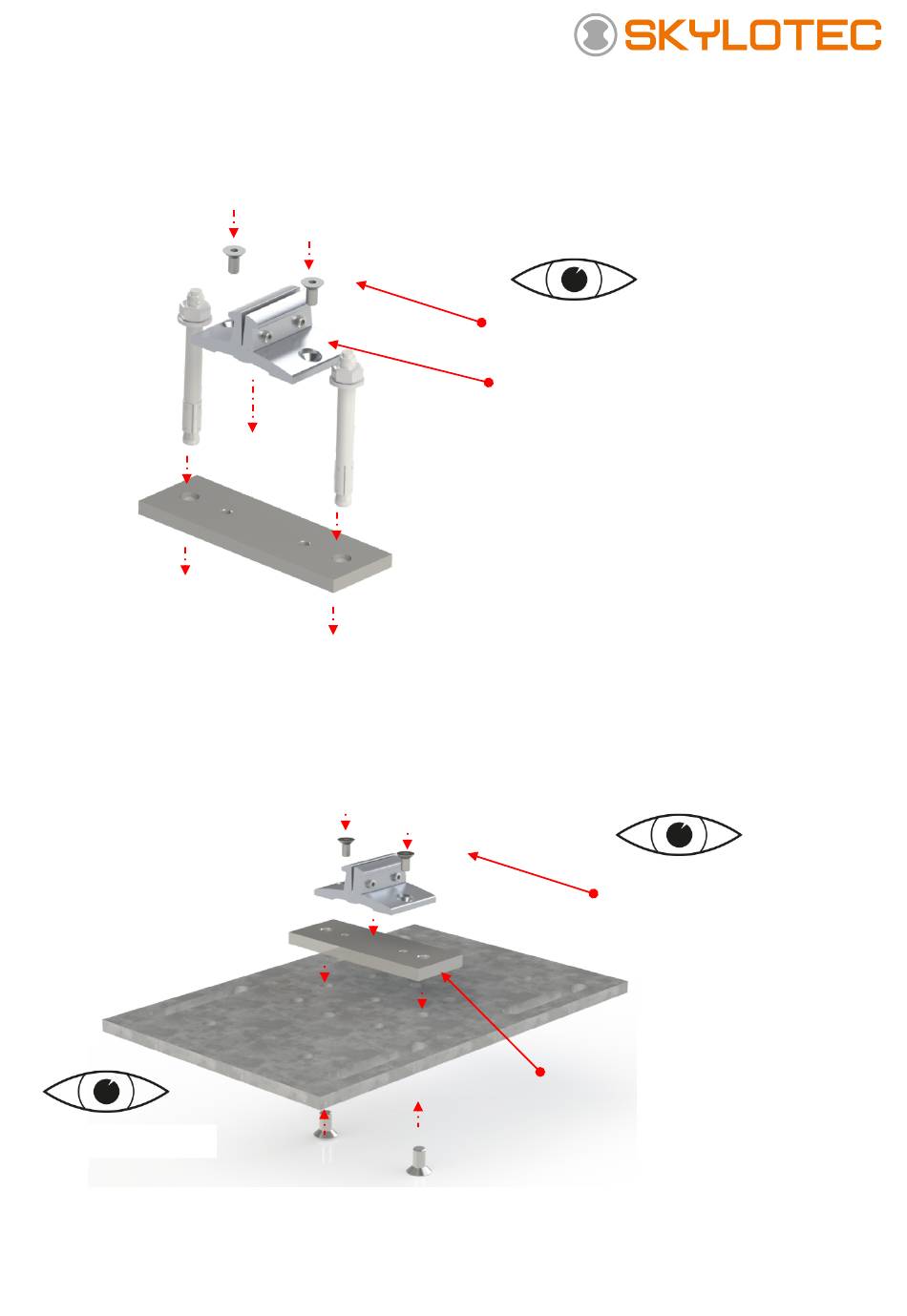 SKYLOTEC