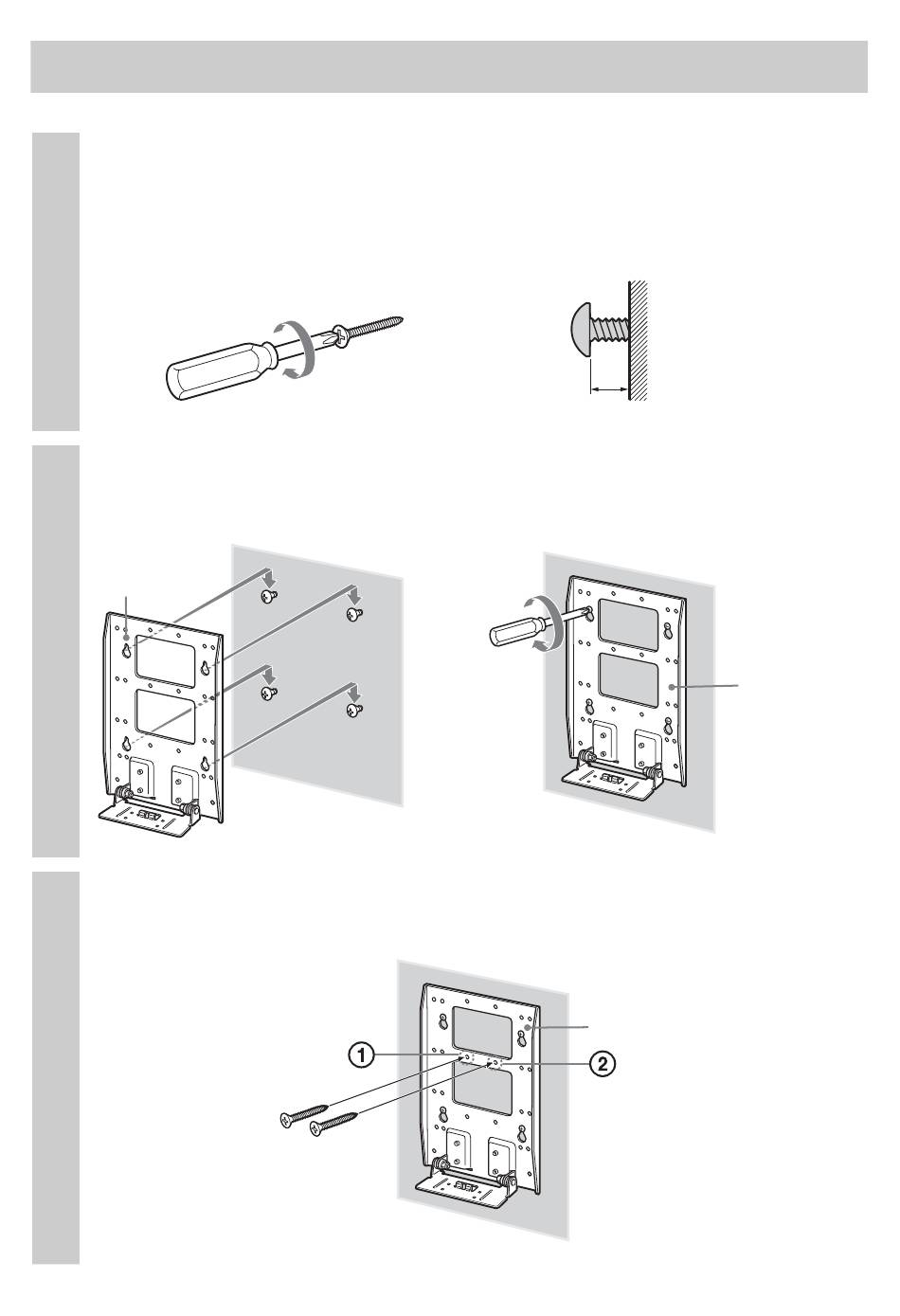 ①
②