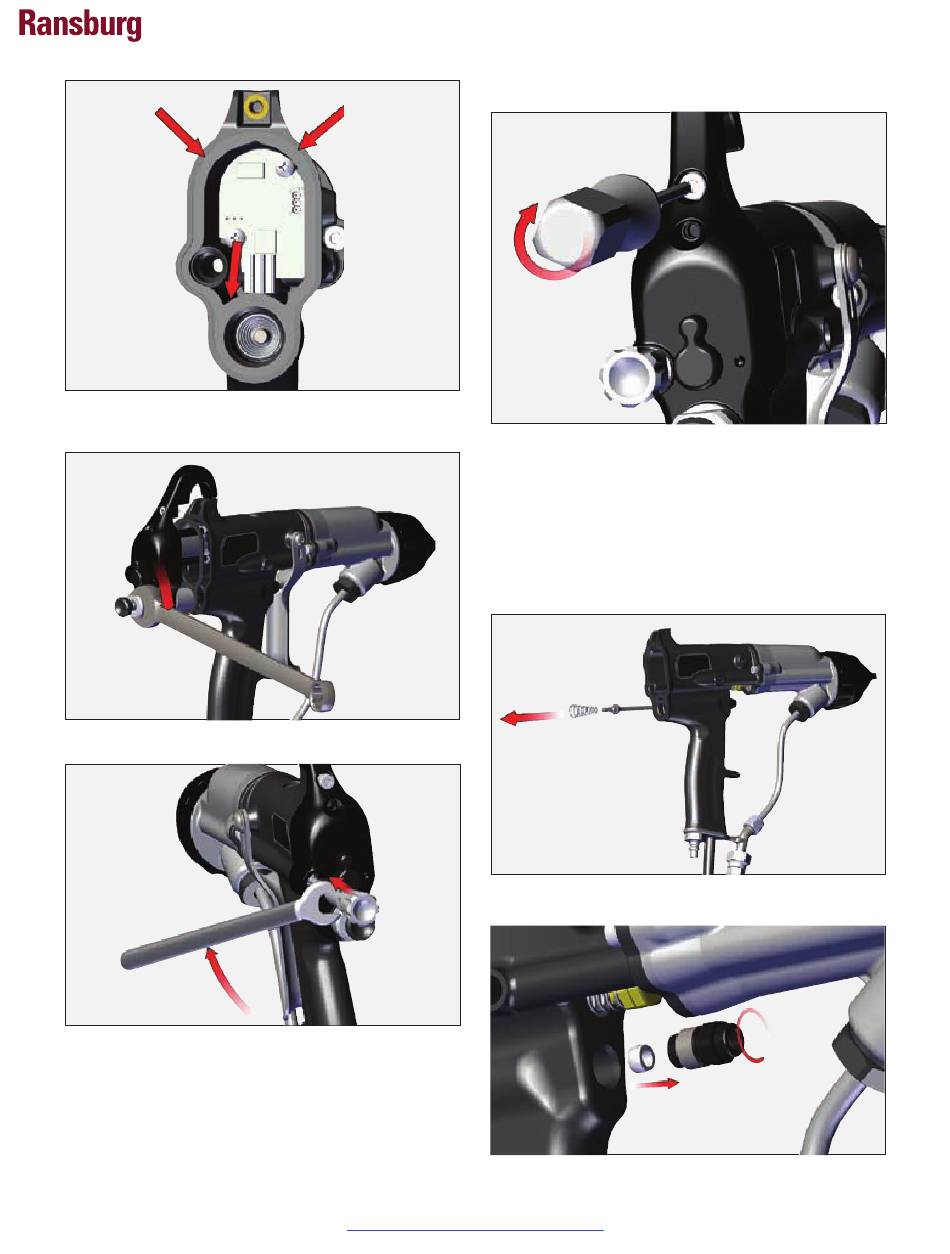 Ransburg