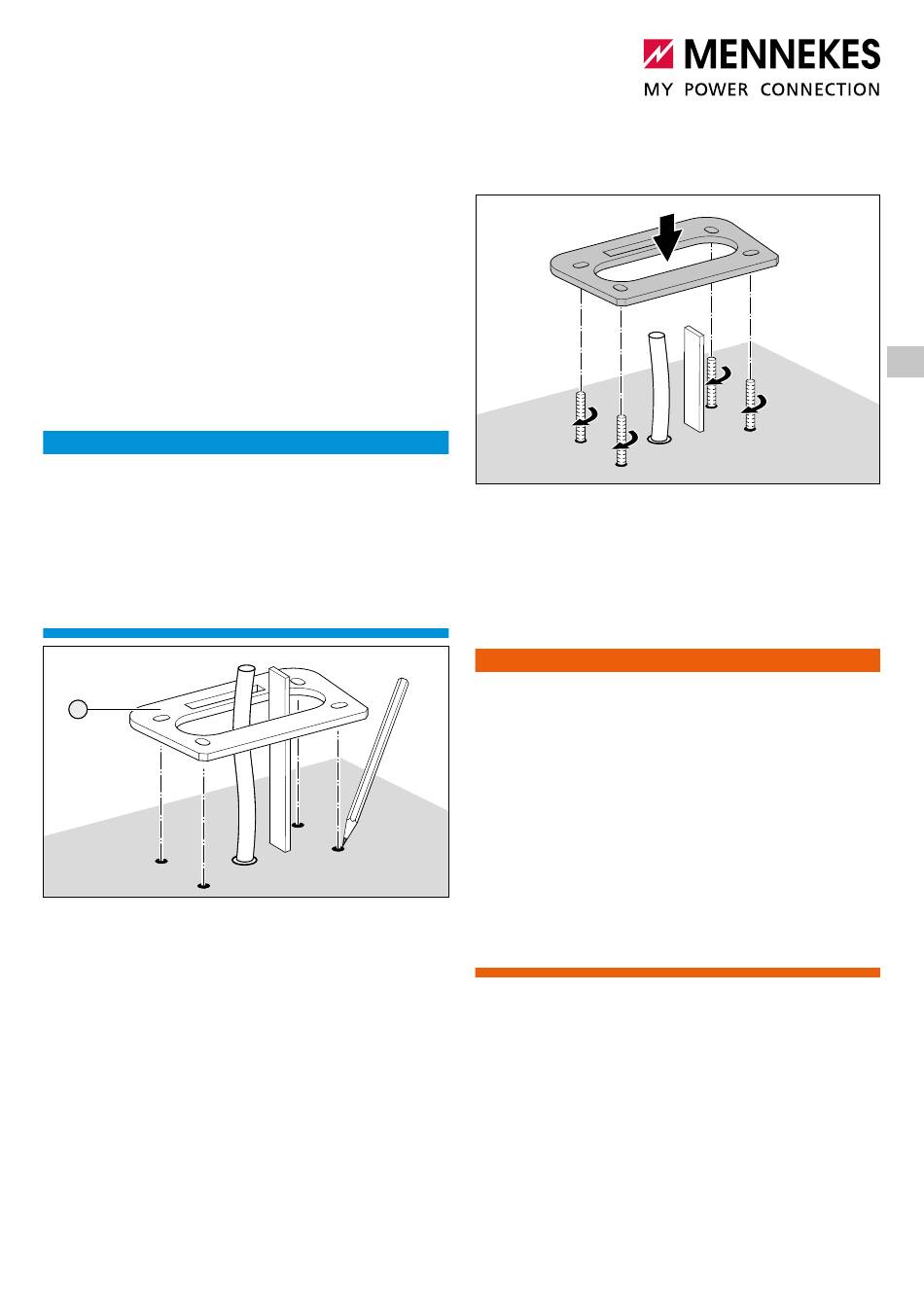 MENNEKES
MY POWER CONNECTION