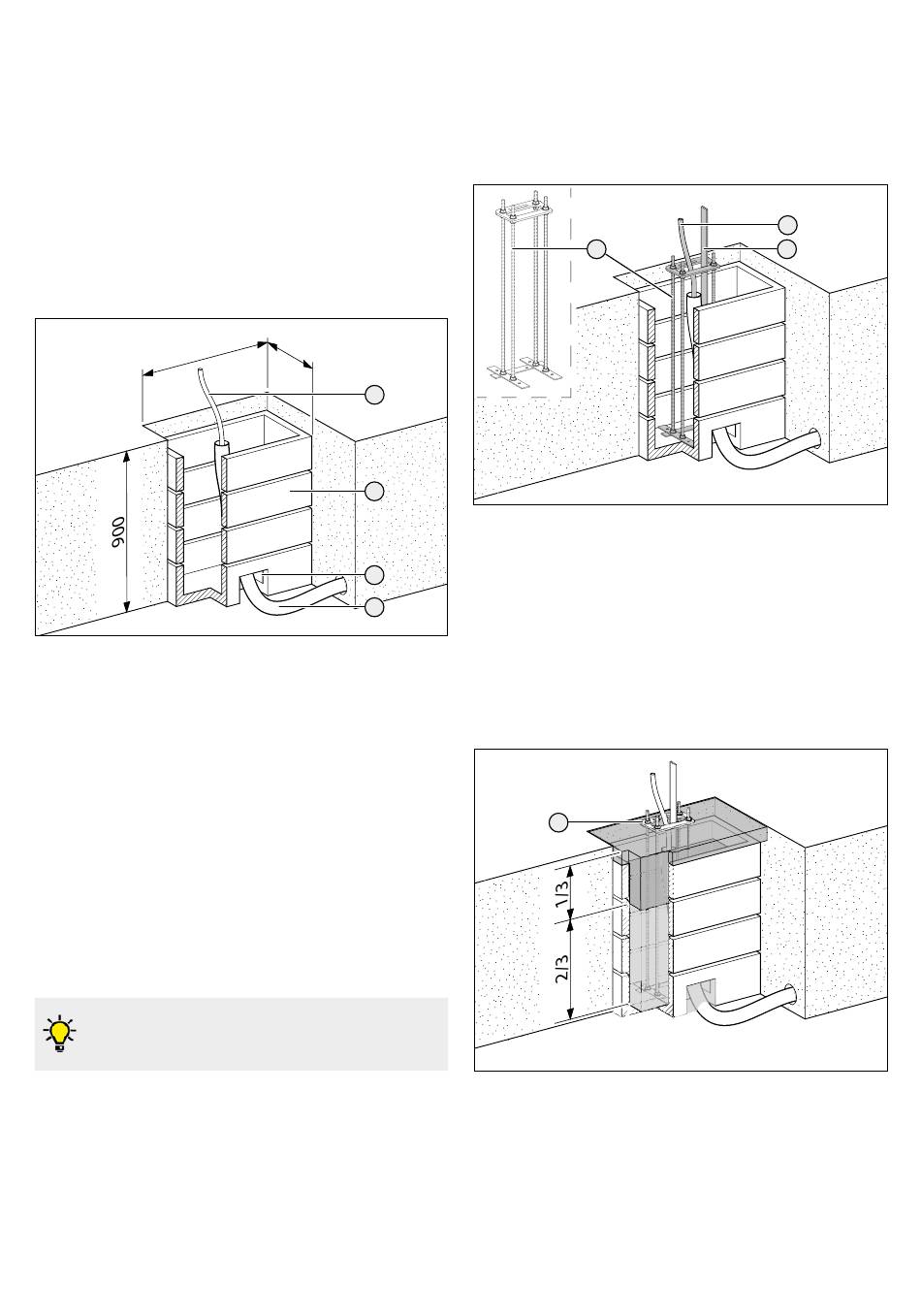 900

1/3

2/3