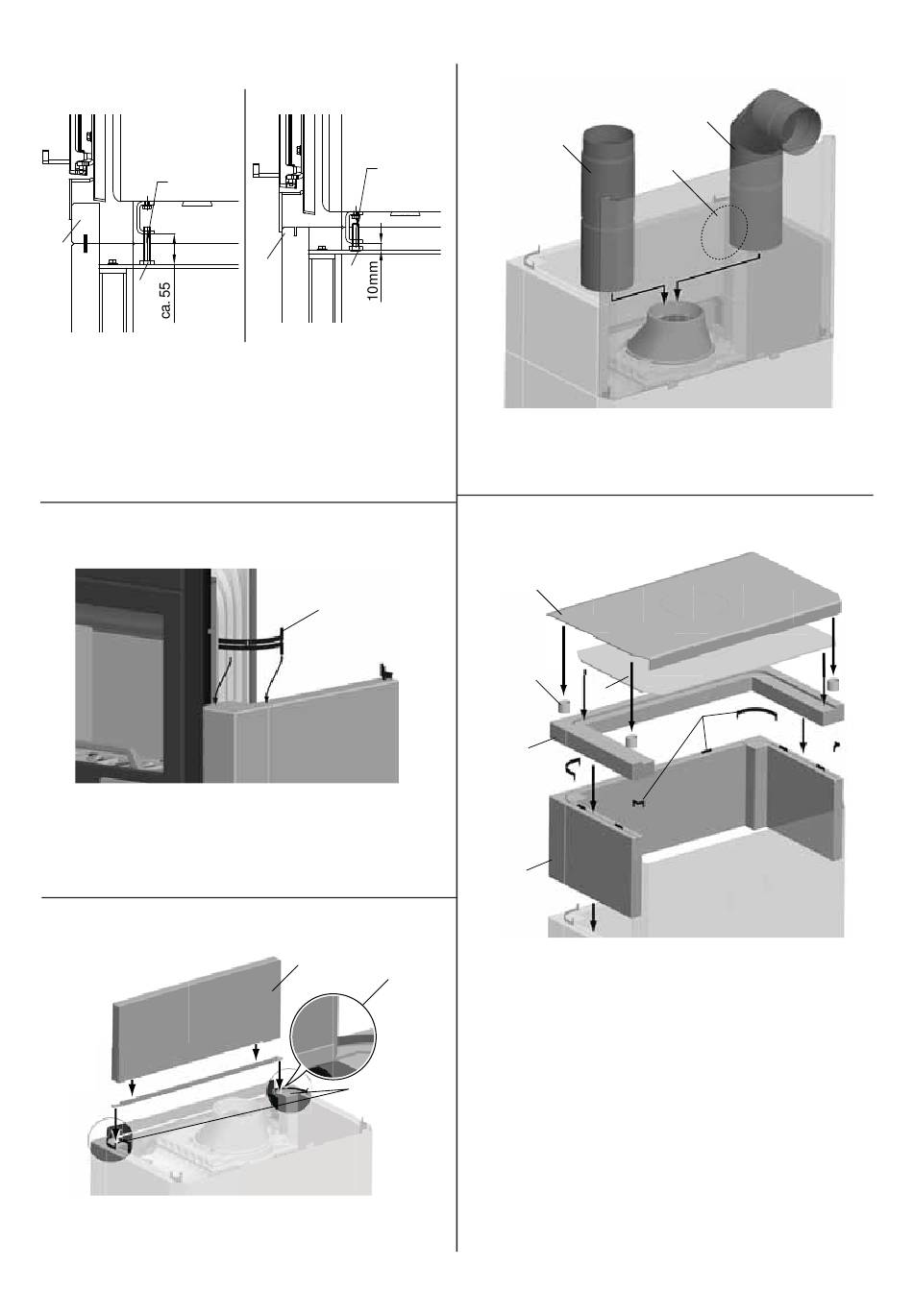 ca. 55

10mm