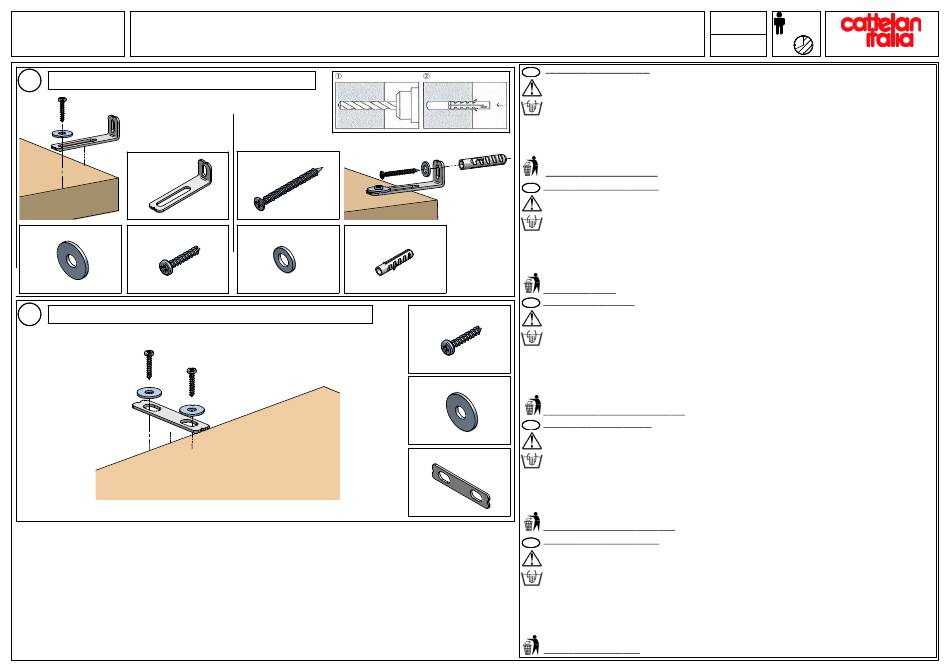 cattelan italia

①

②