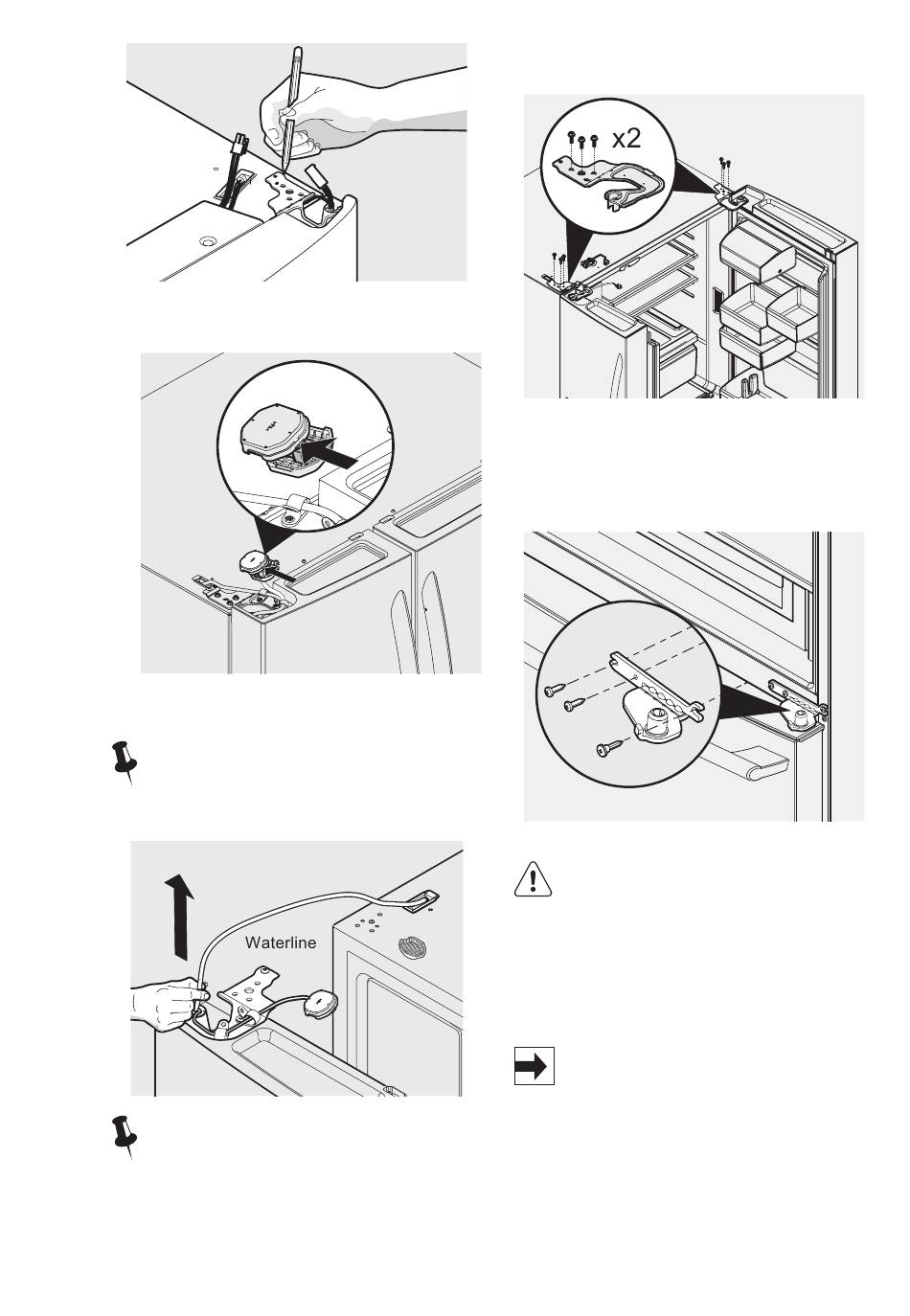 x2

Waterline