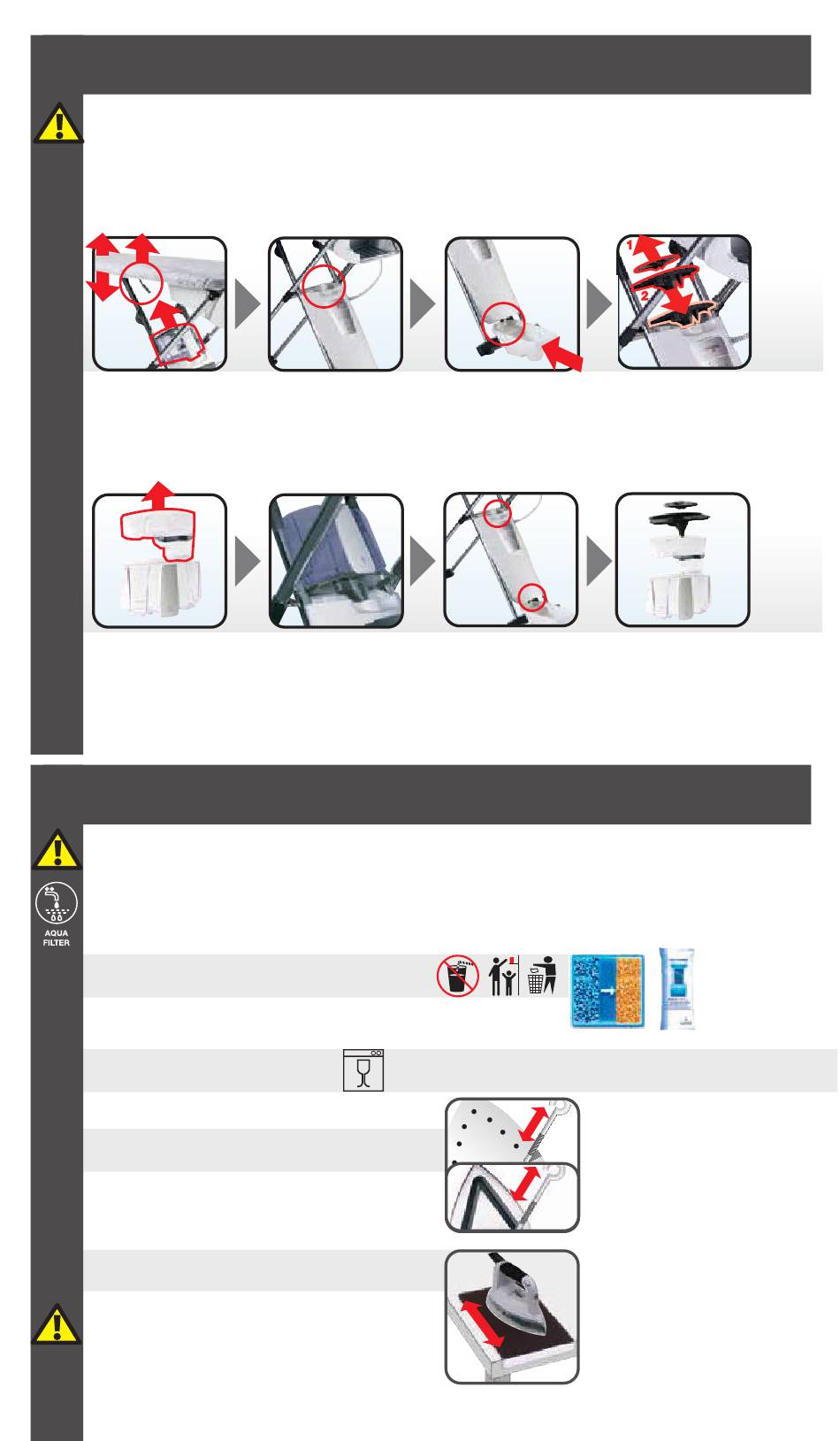 1

2

AQUA FILTER