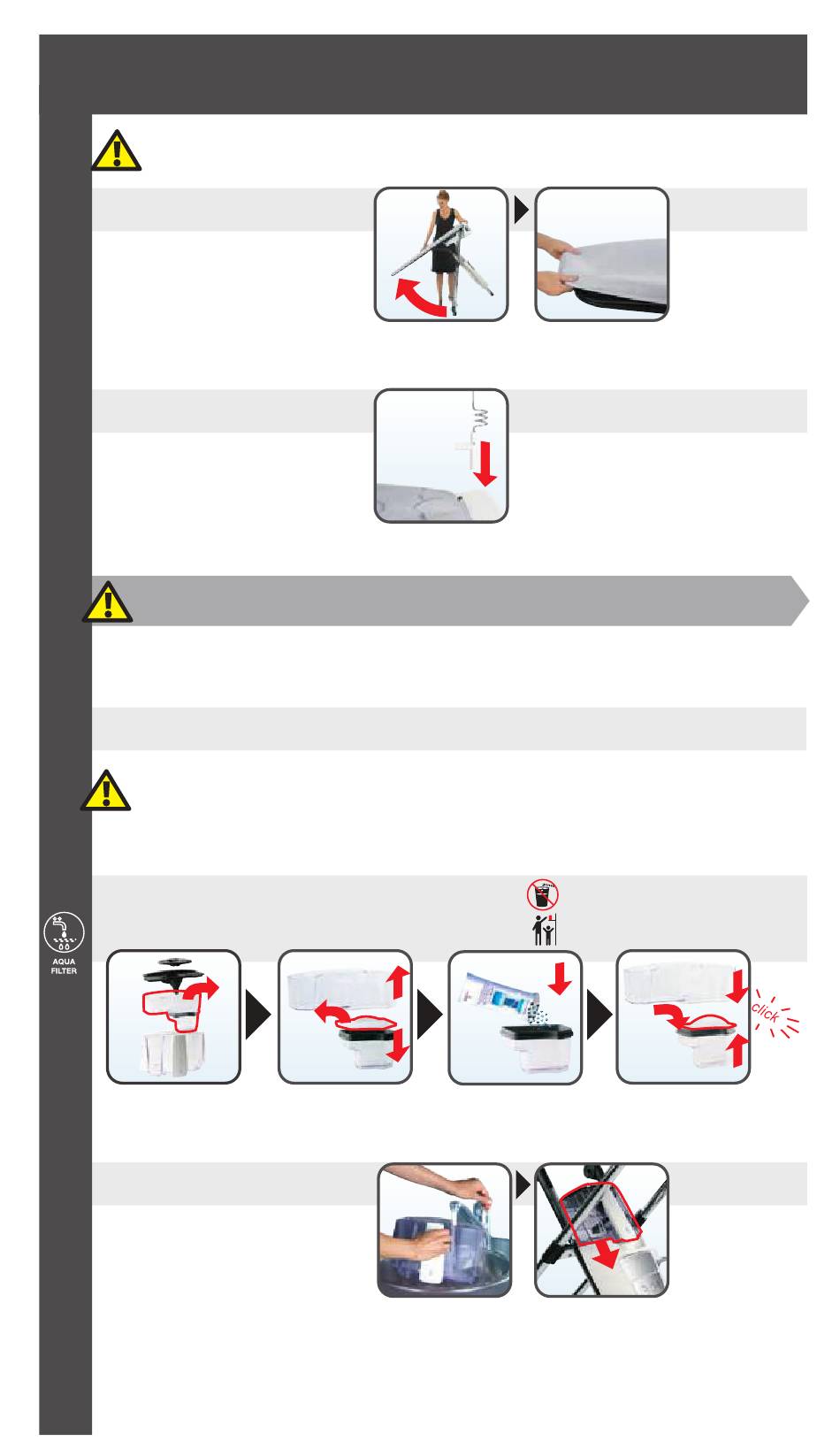 AQUA FILTER

click