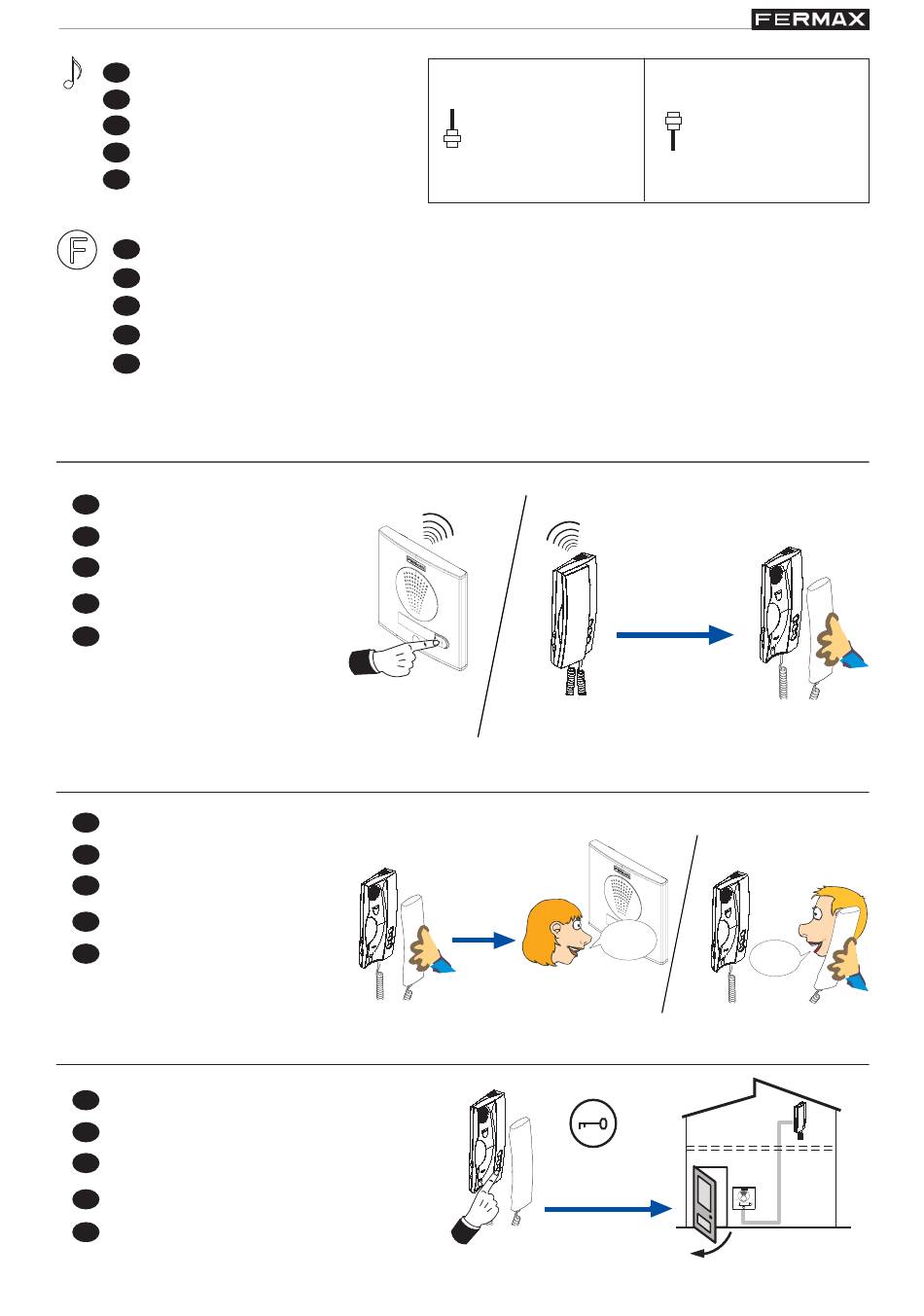 FERMAX

F