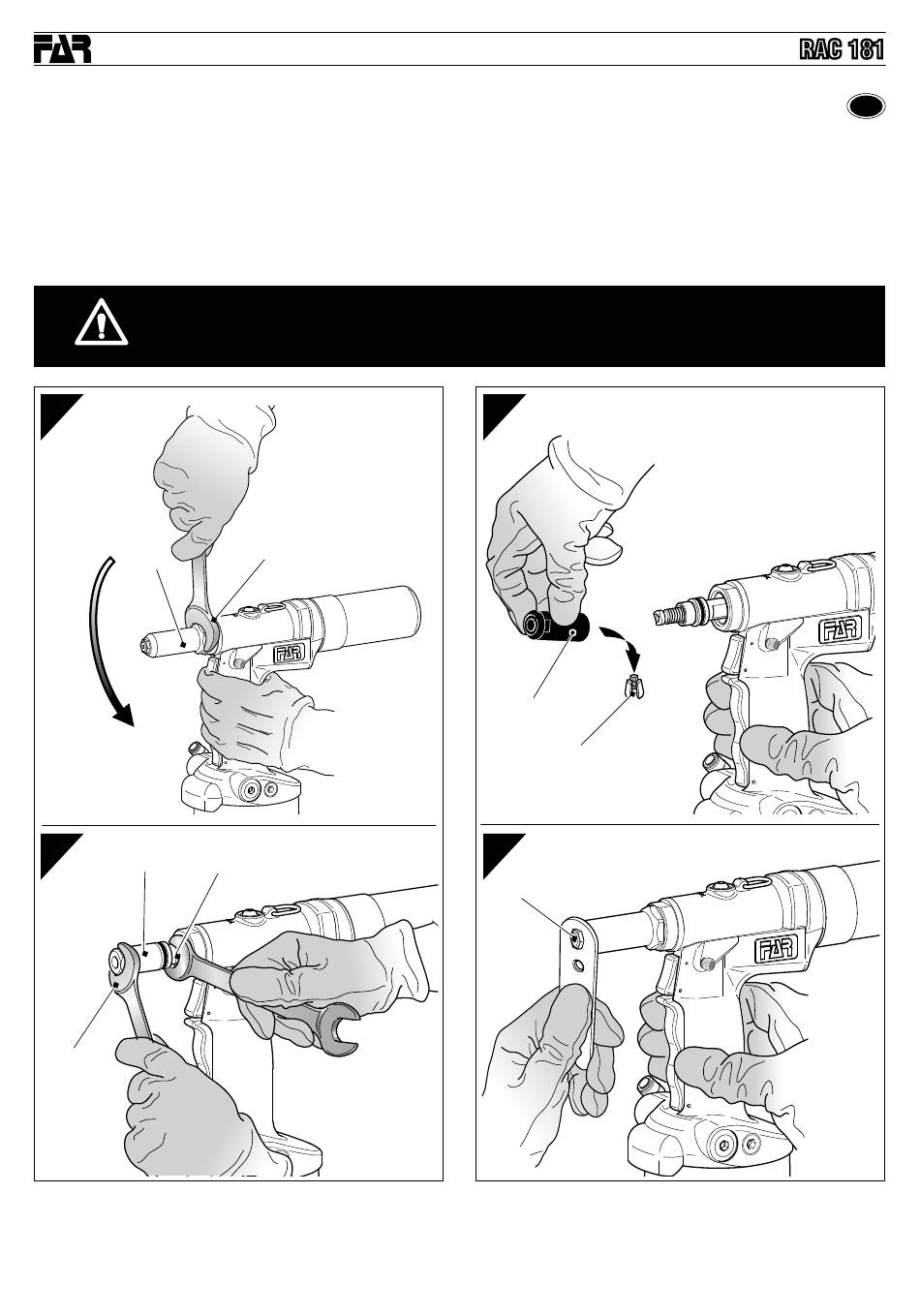 FAR

RAC 181

FAR

FAR

FAR