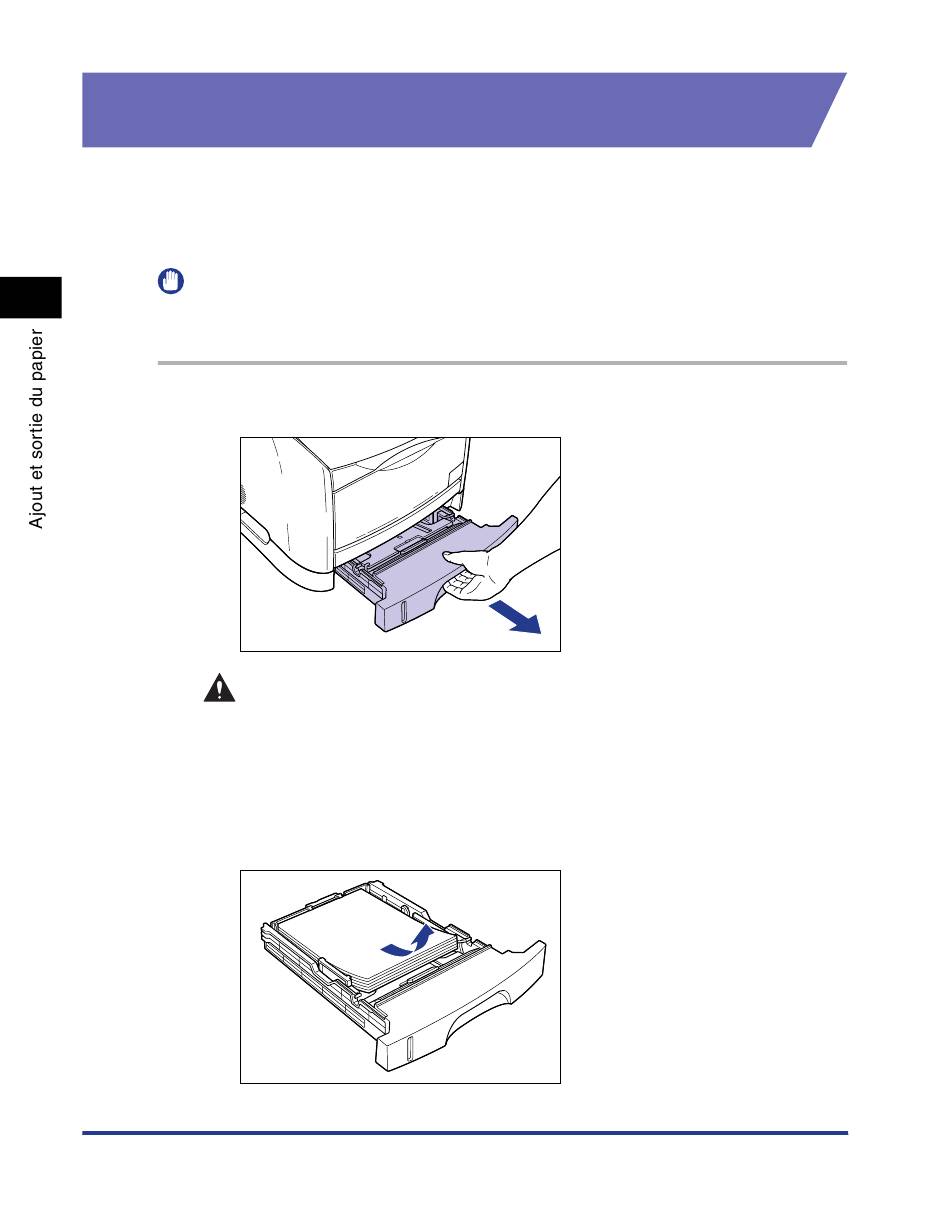 Ajout et sortie du papier