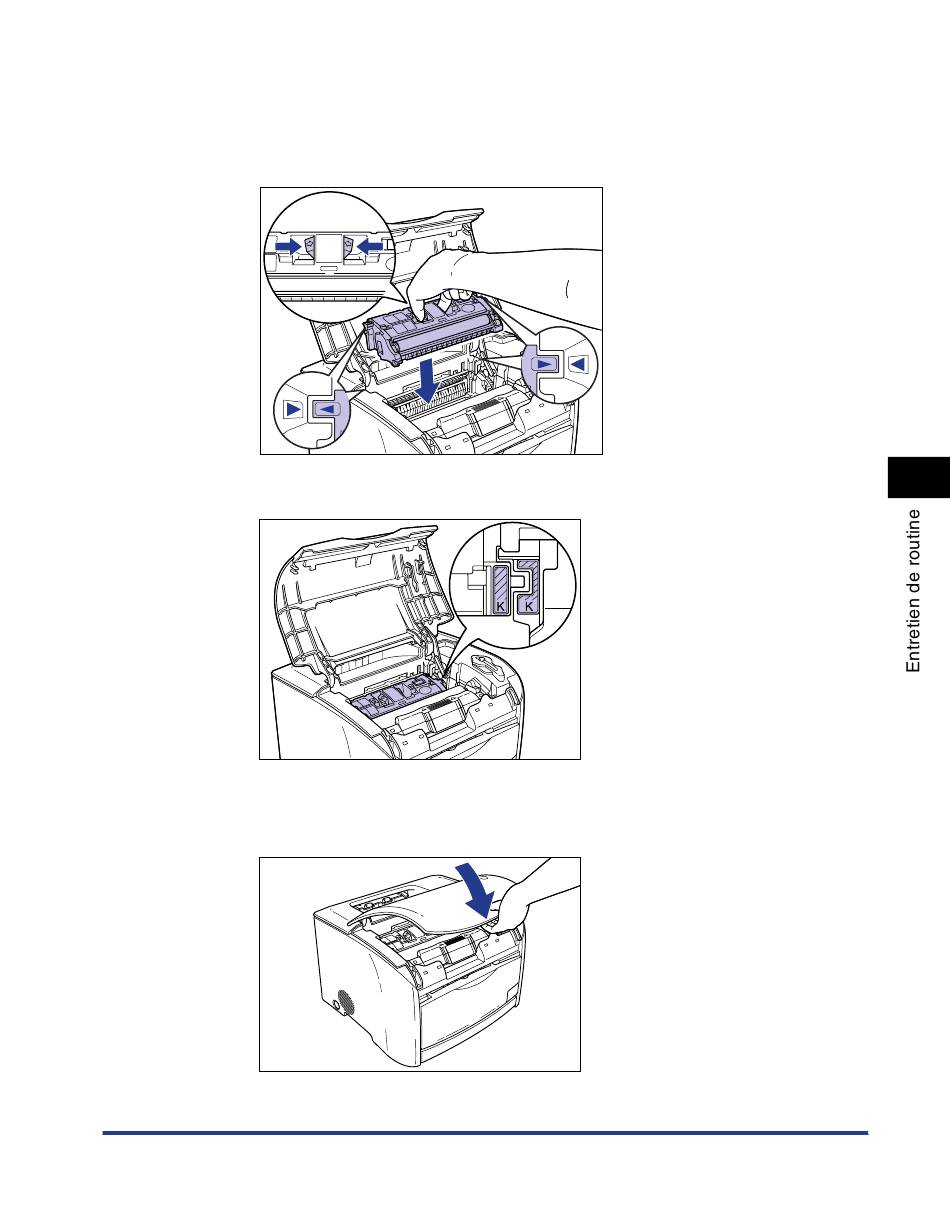 K K

Entretien de routine