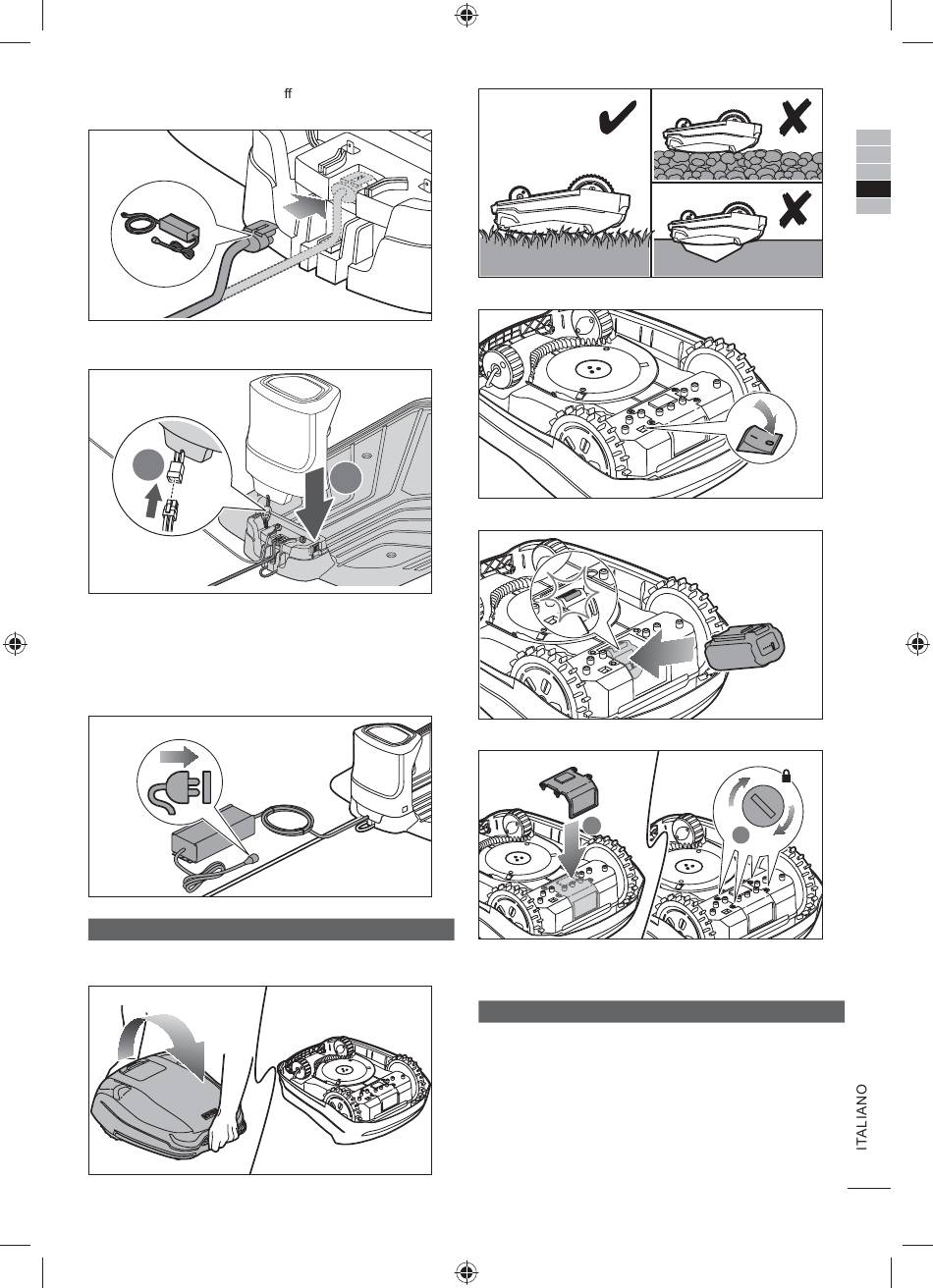 ﬀ

ITALIANO