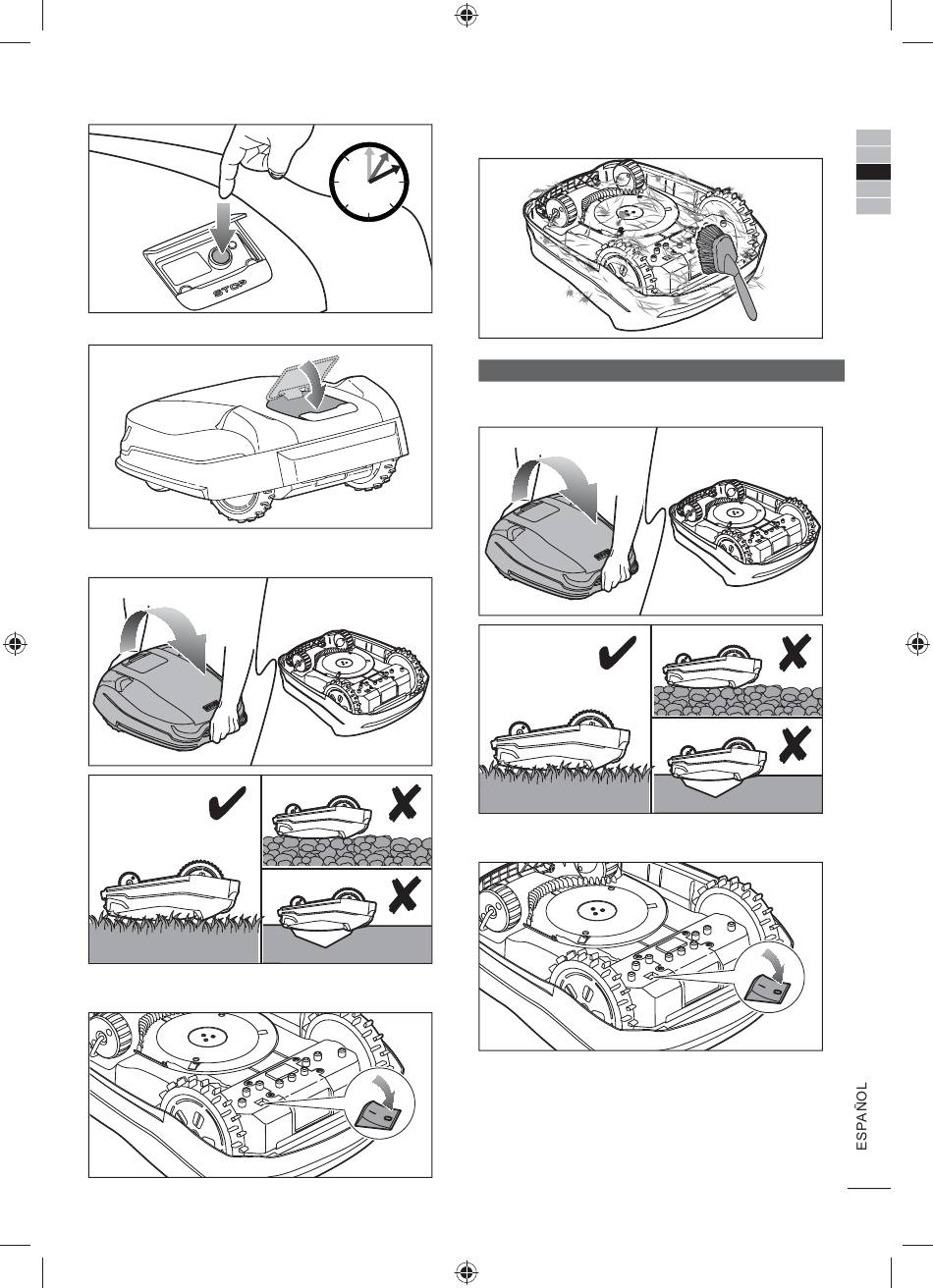 STOP

ESPAÑOL