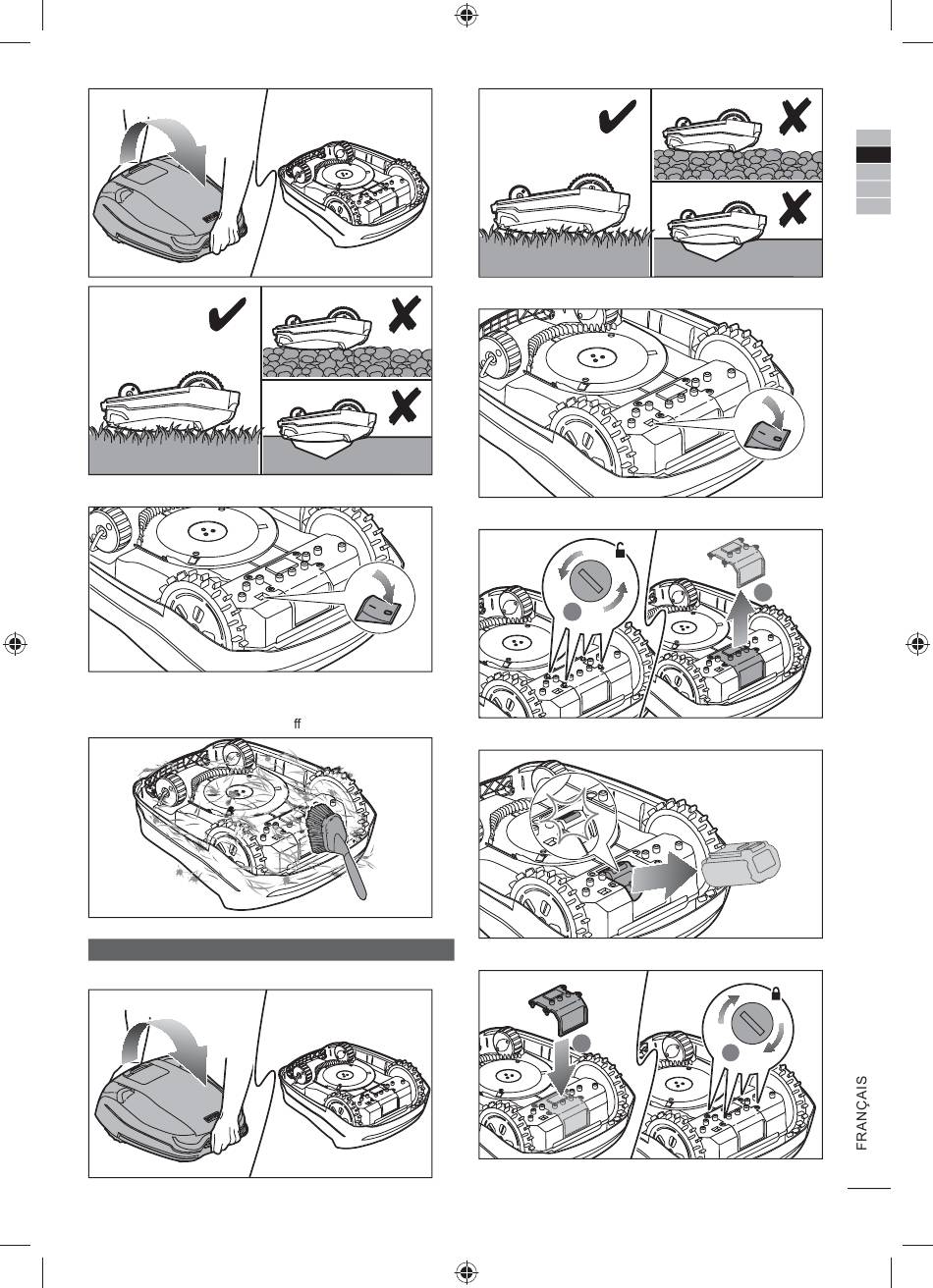 ﬀ

FRANÇAIS