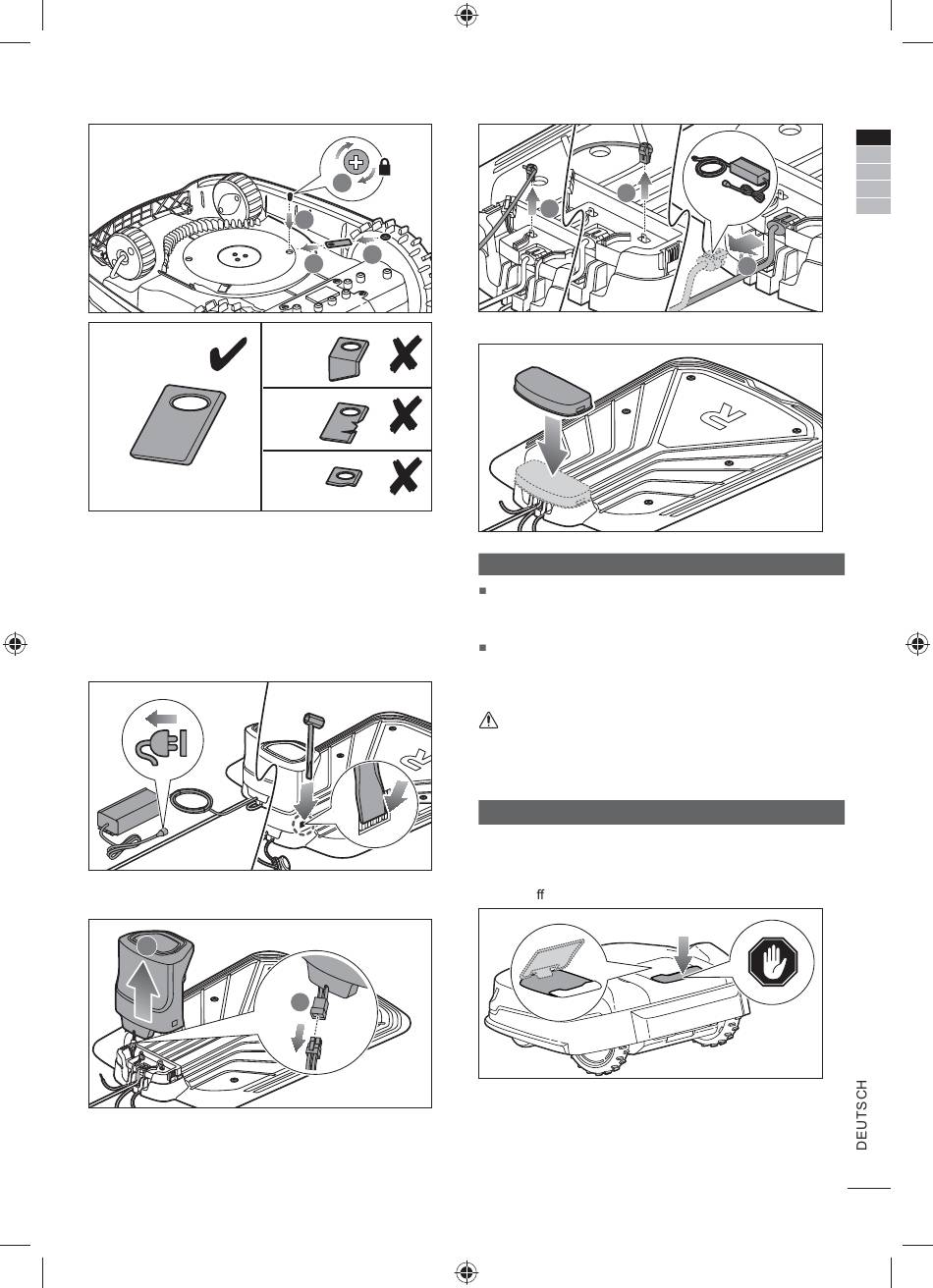 ff

DEUTSCH