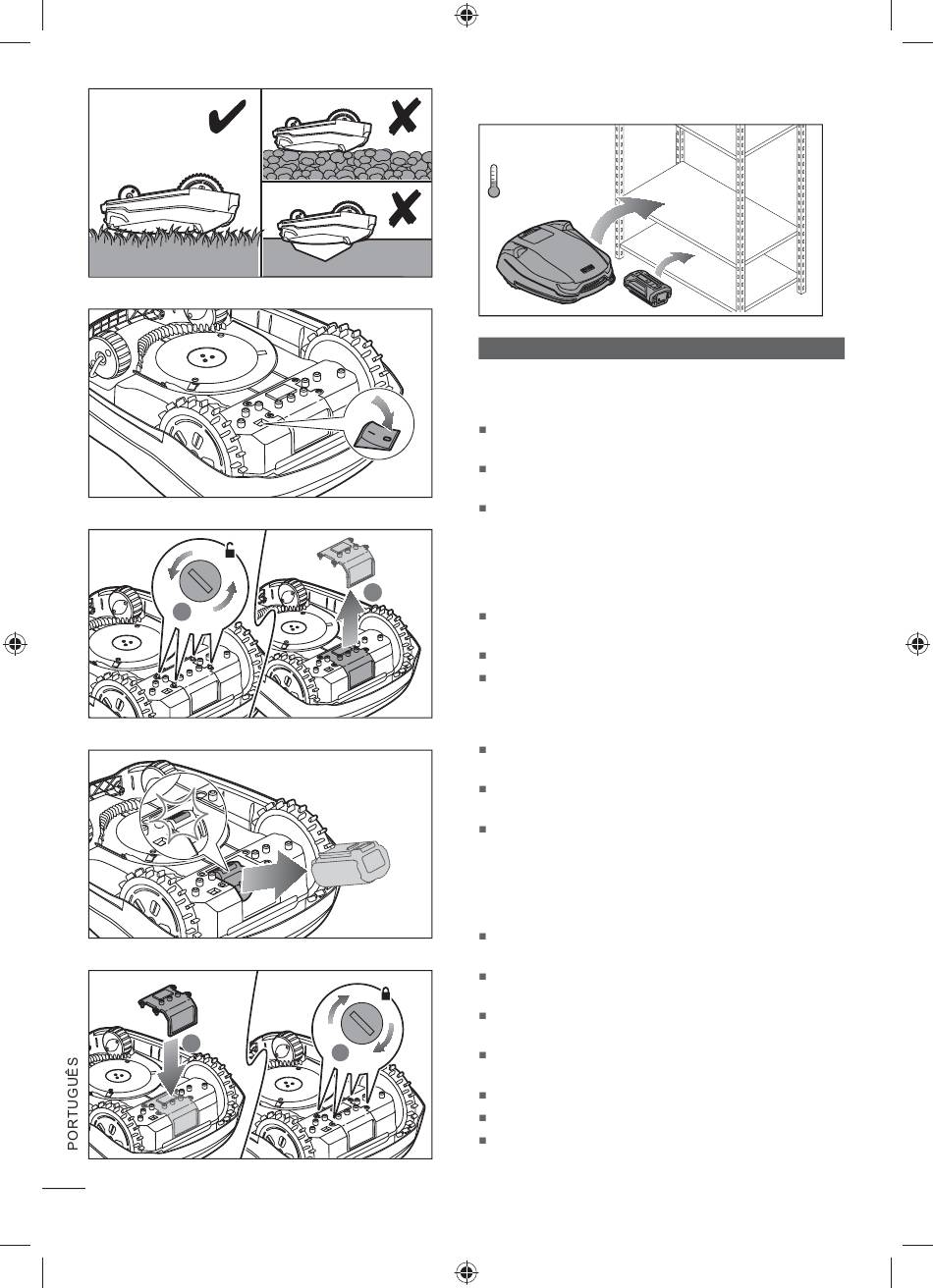 PORTUGUÊS