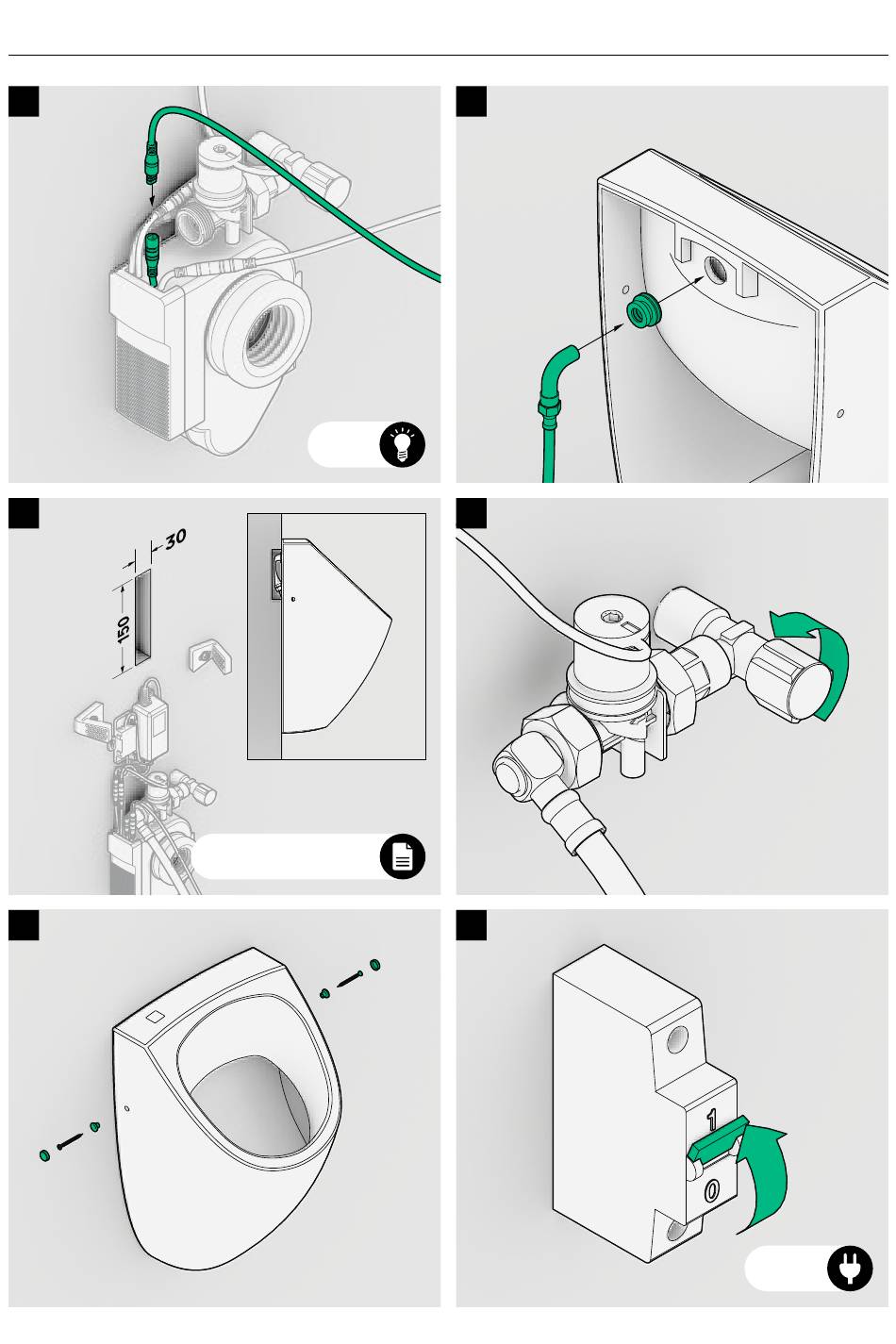 30

150

1

0