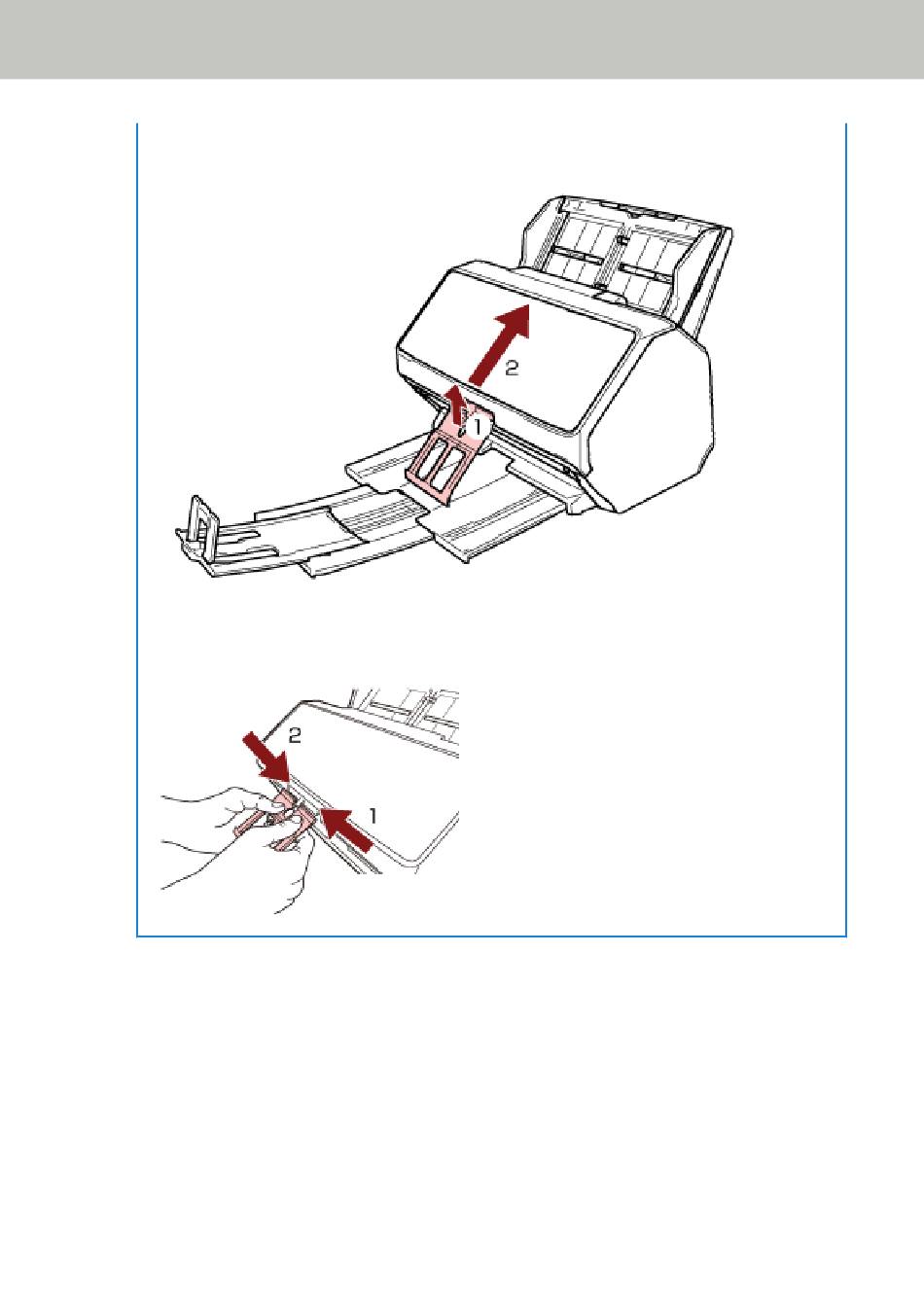 2

1

2

1