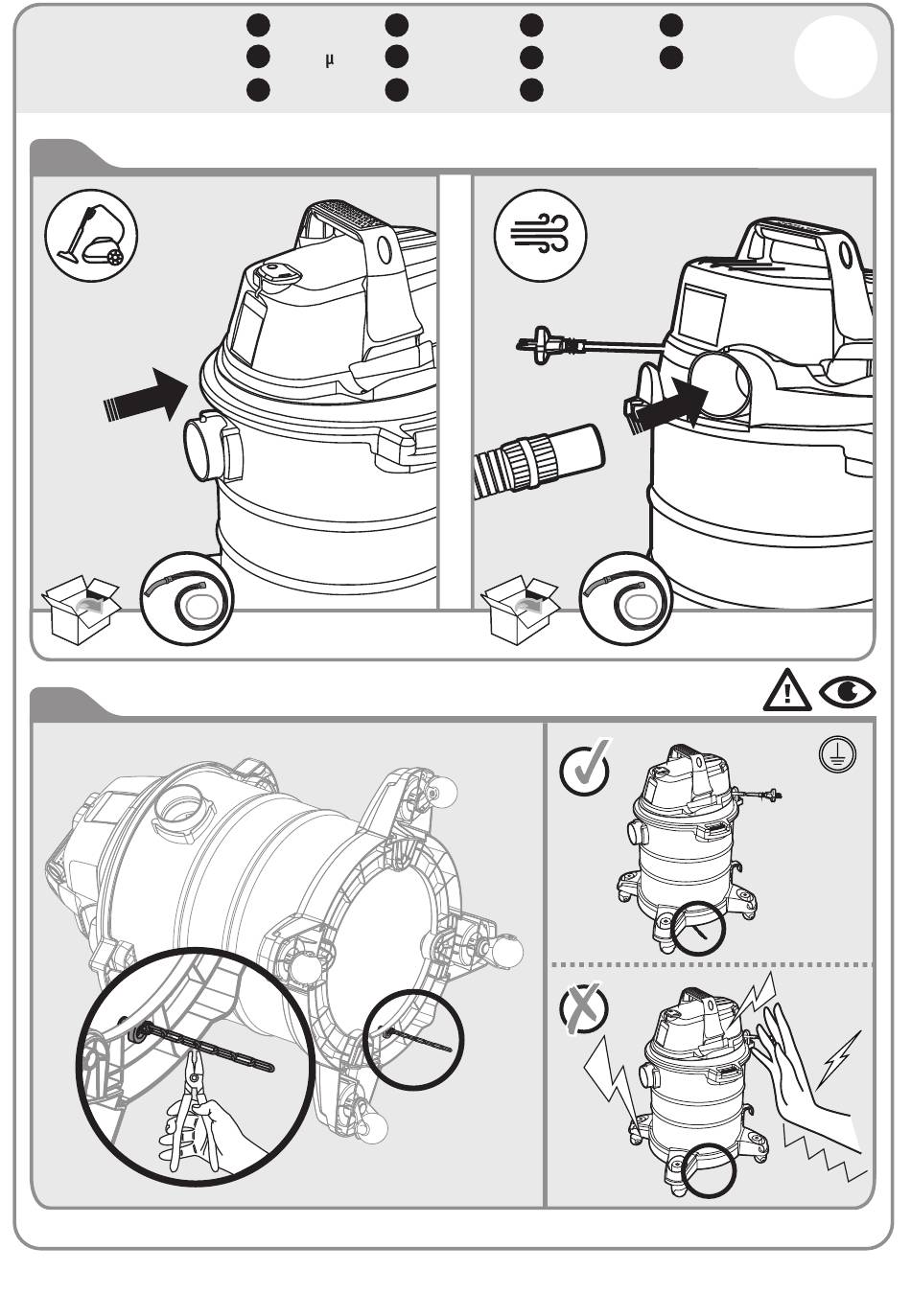 µ