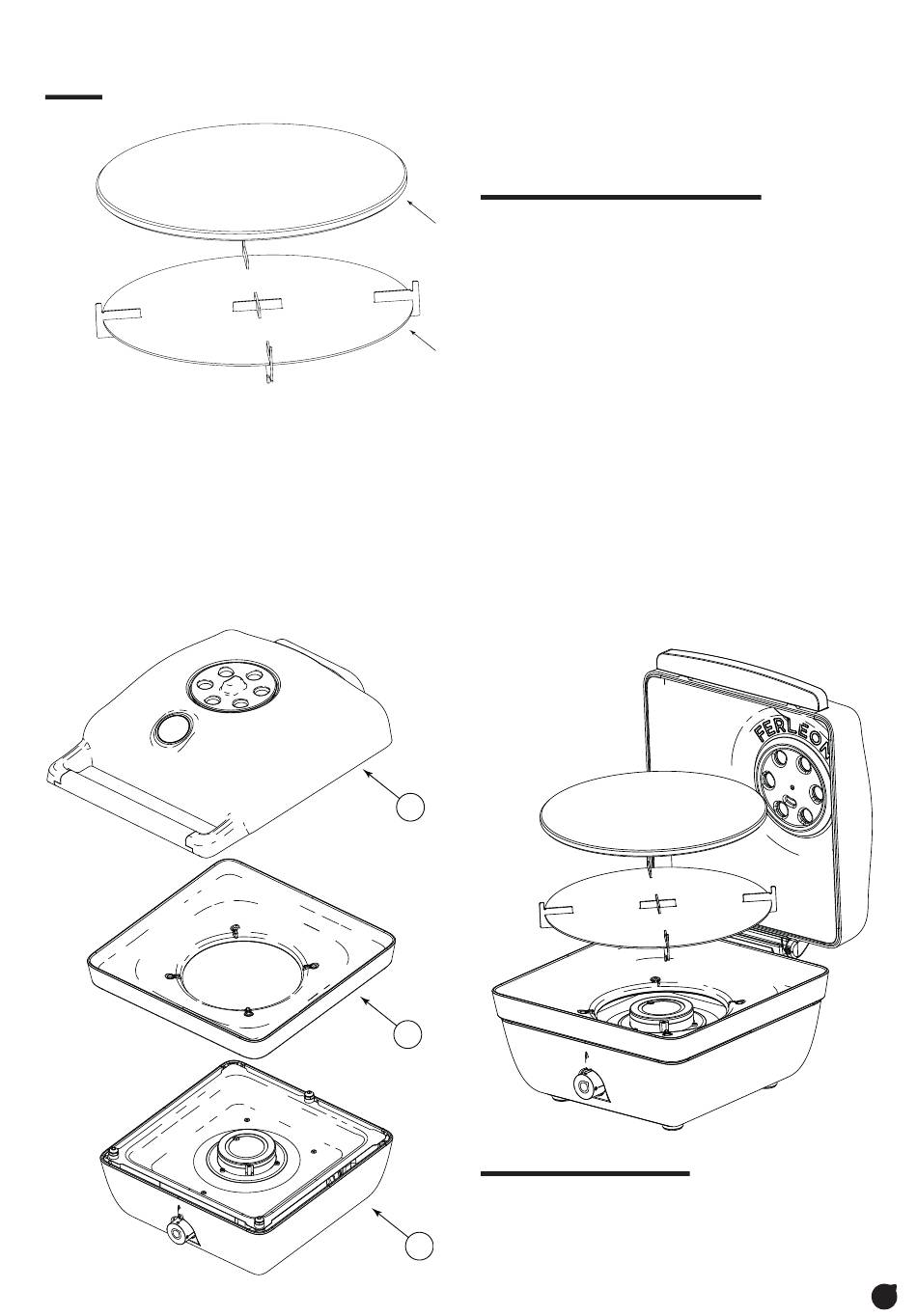 FERLEON