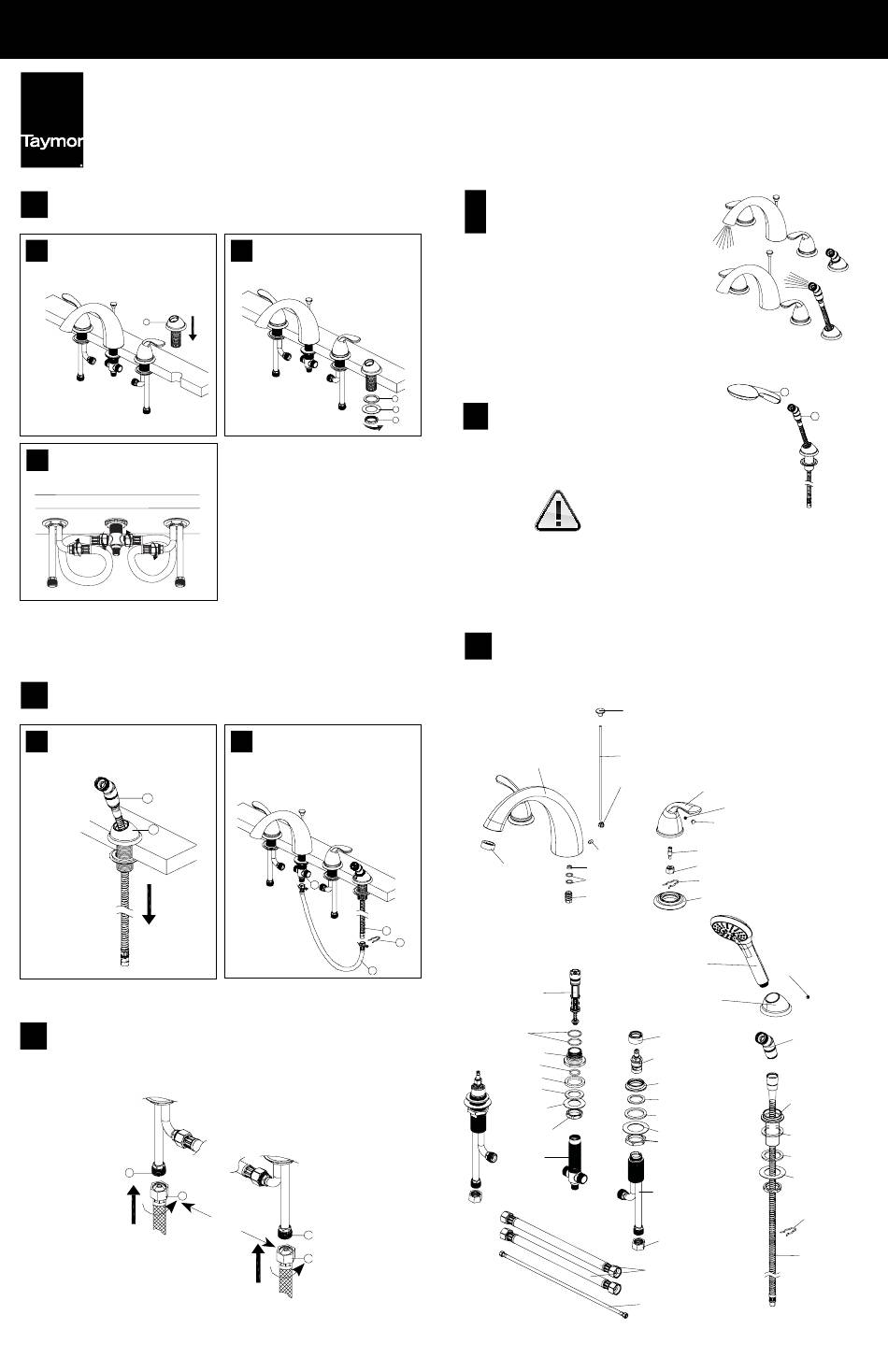 Taymor