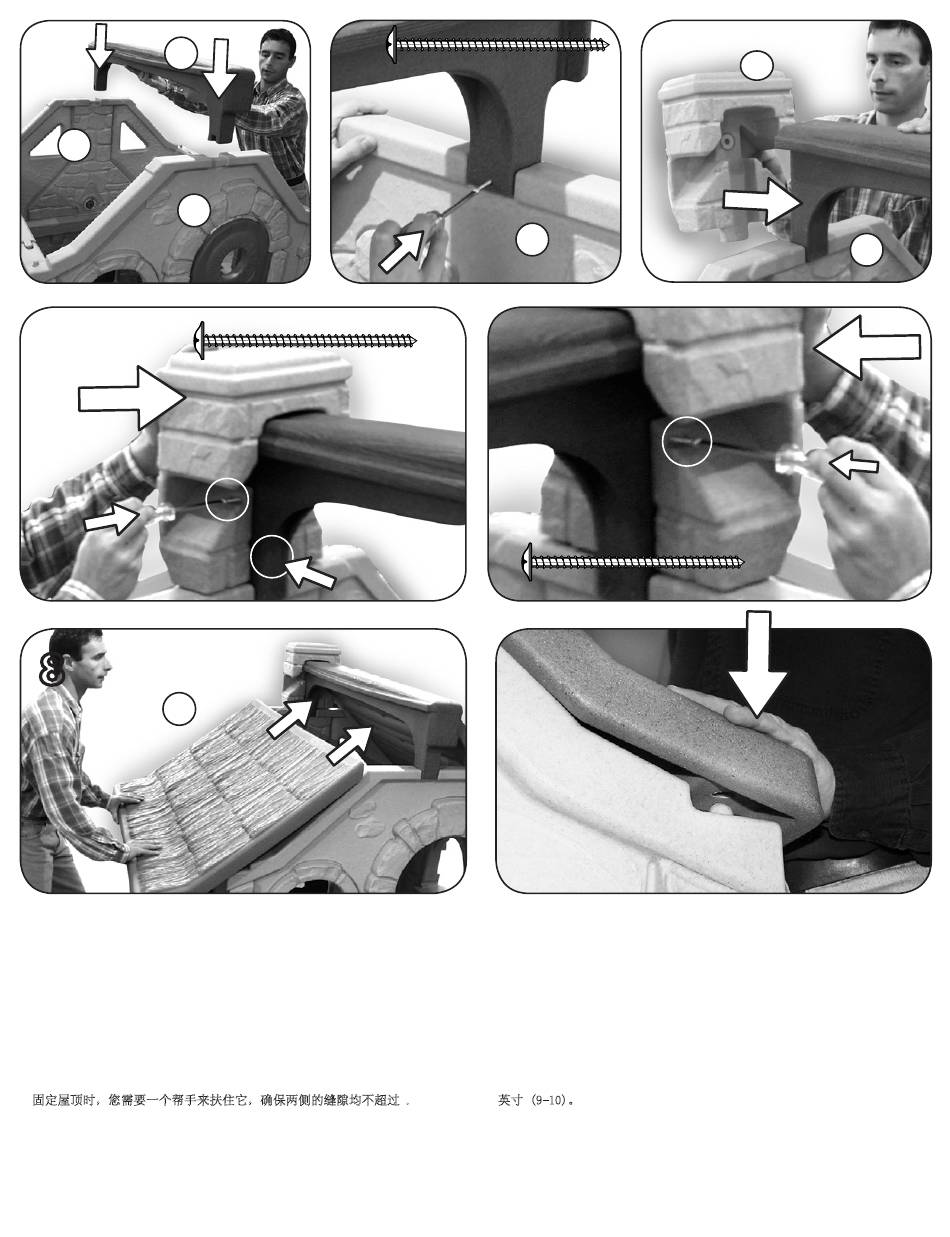 8

固定屋顶时，您需要一个帮手来扶住它，确保两侧的缝隙均不超过 .

英寸 (9-10)。