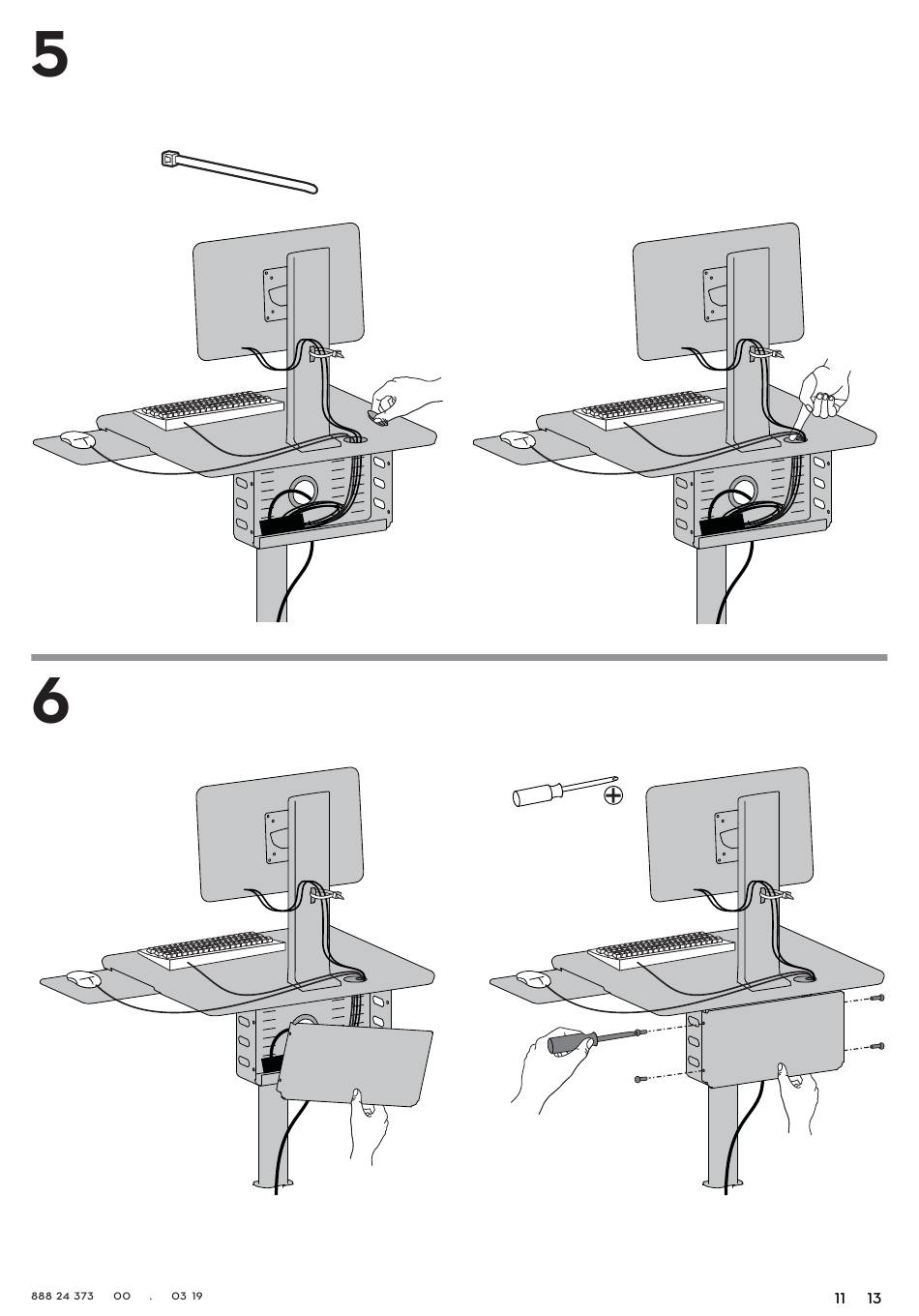 5

6

888 24 373 00 . 03 19

11 13