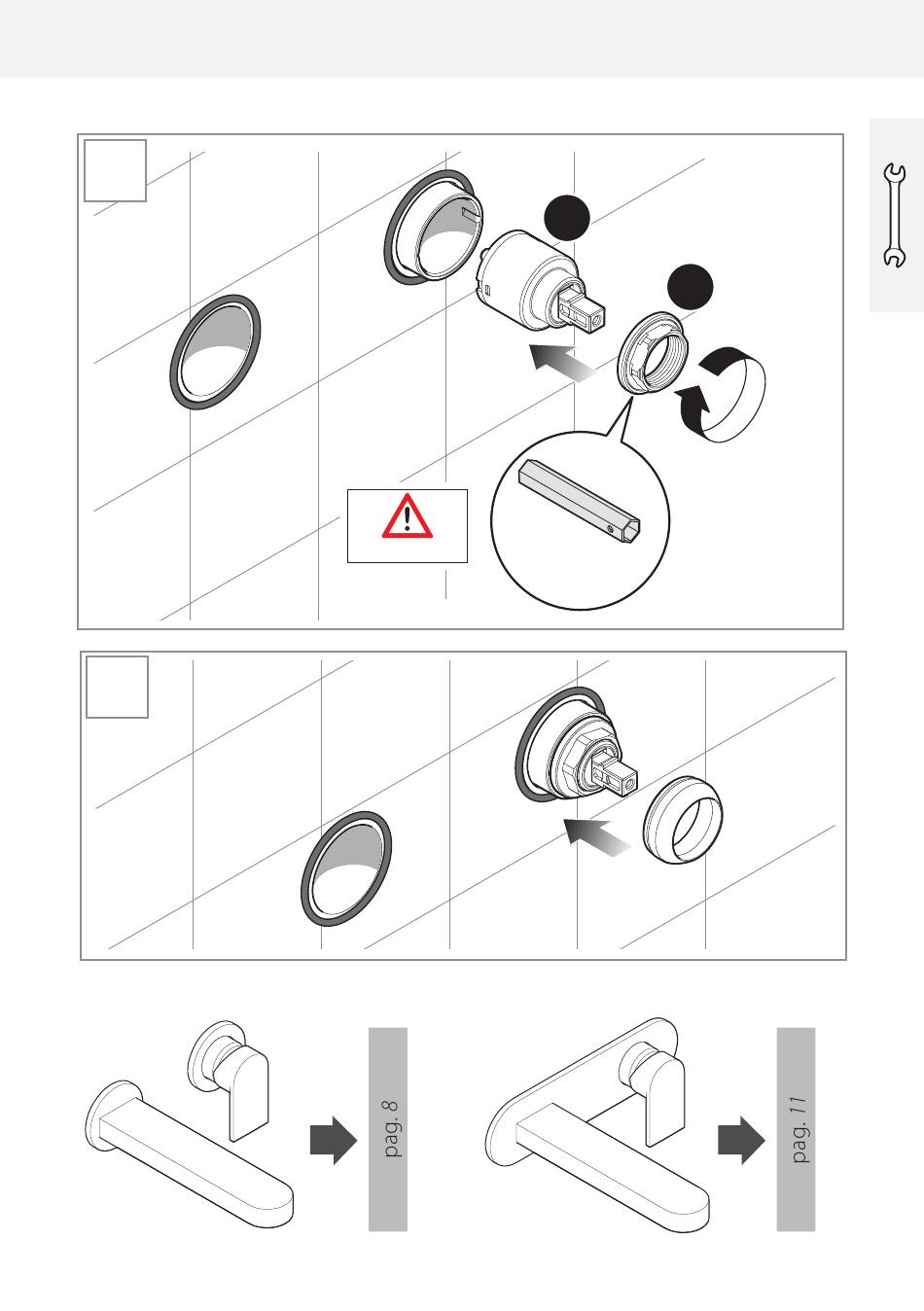 pag. 8

pag. 11