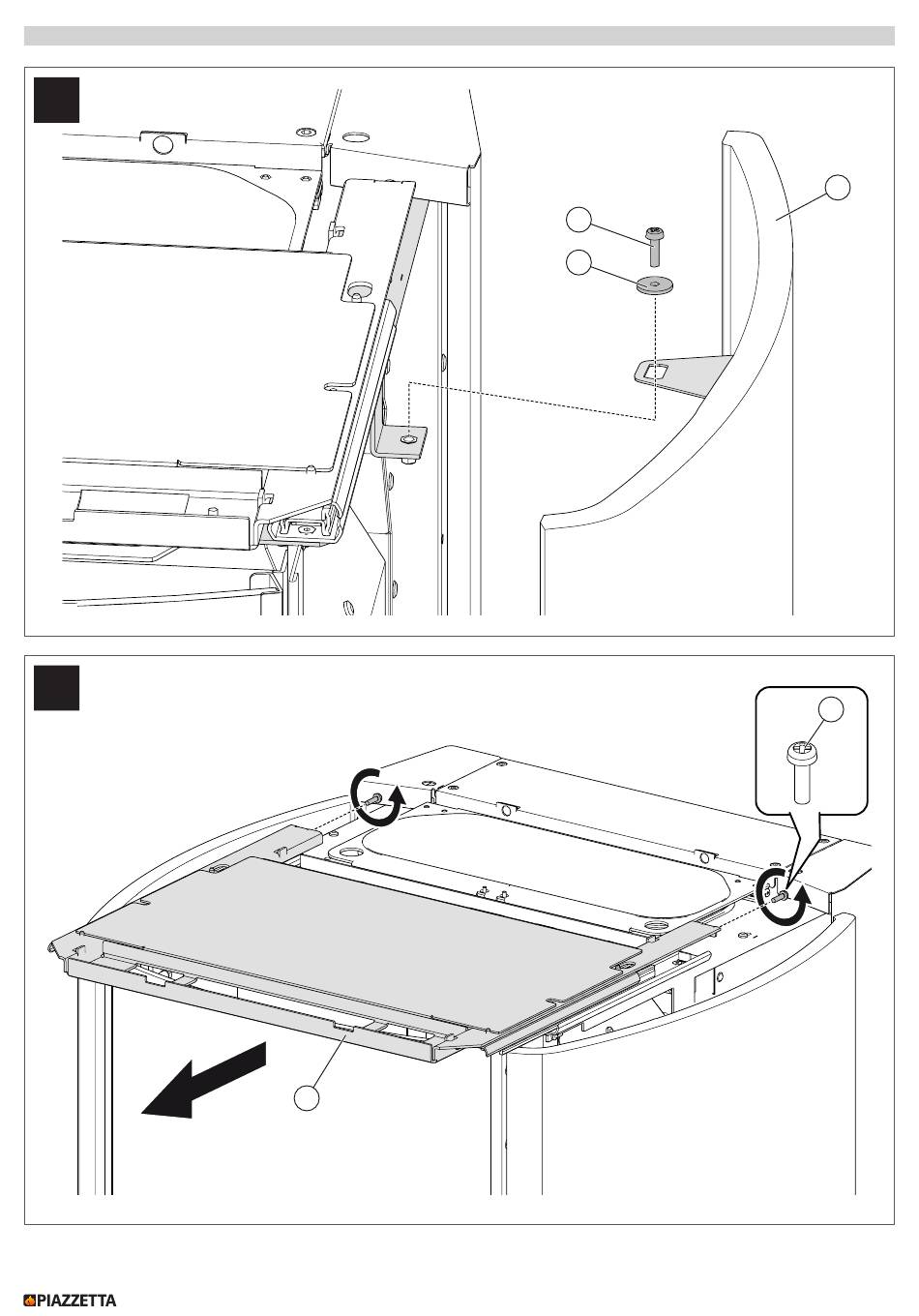 PIAZZETTA