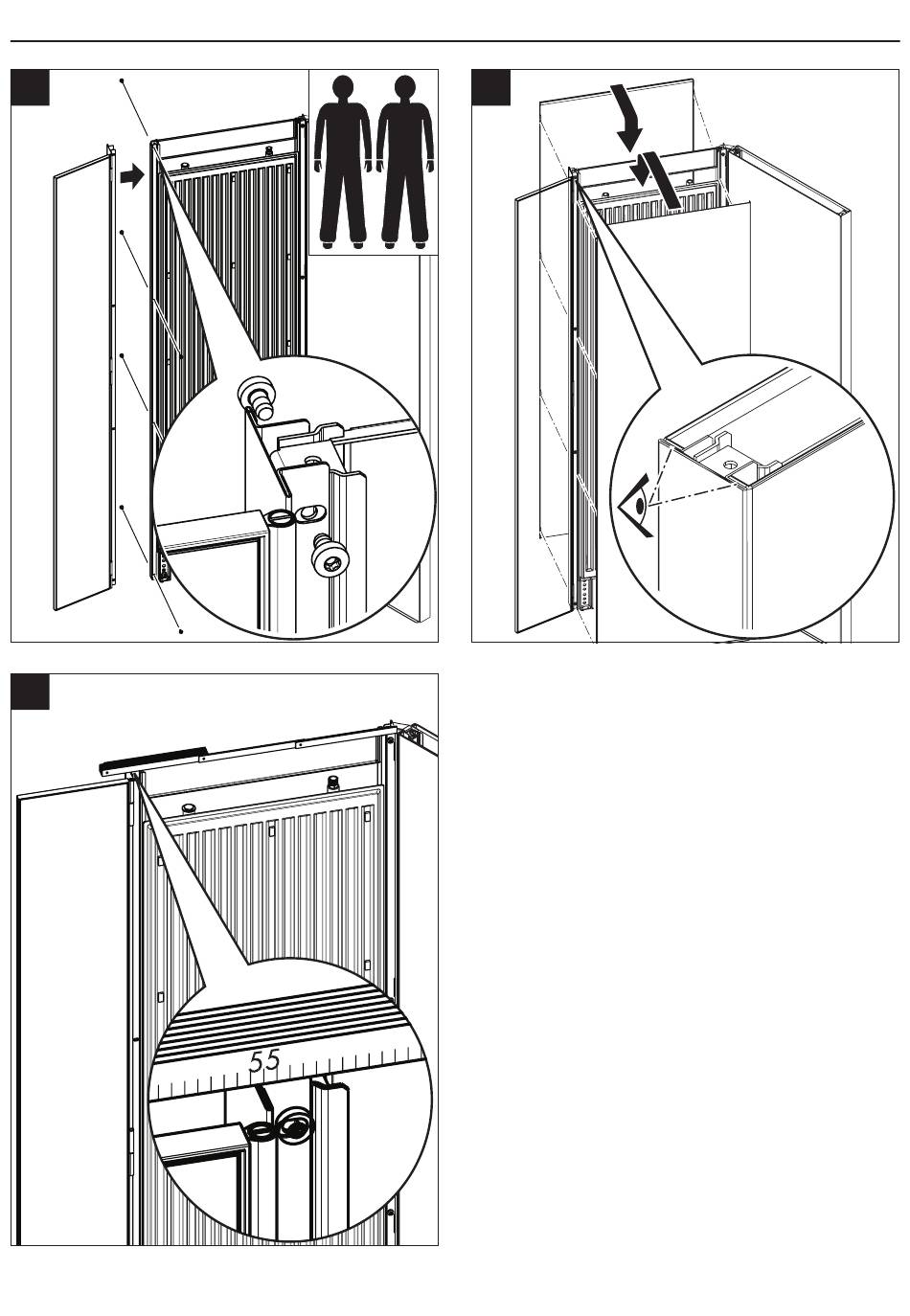 55