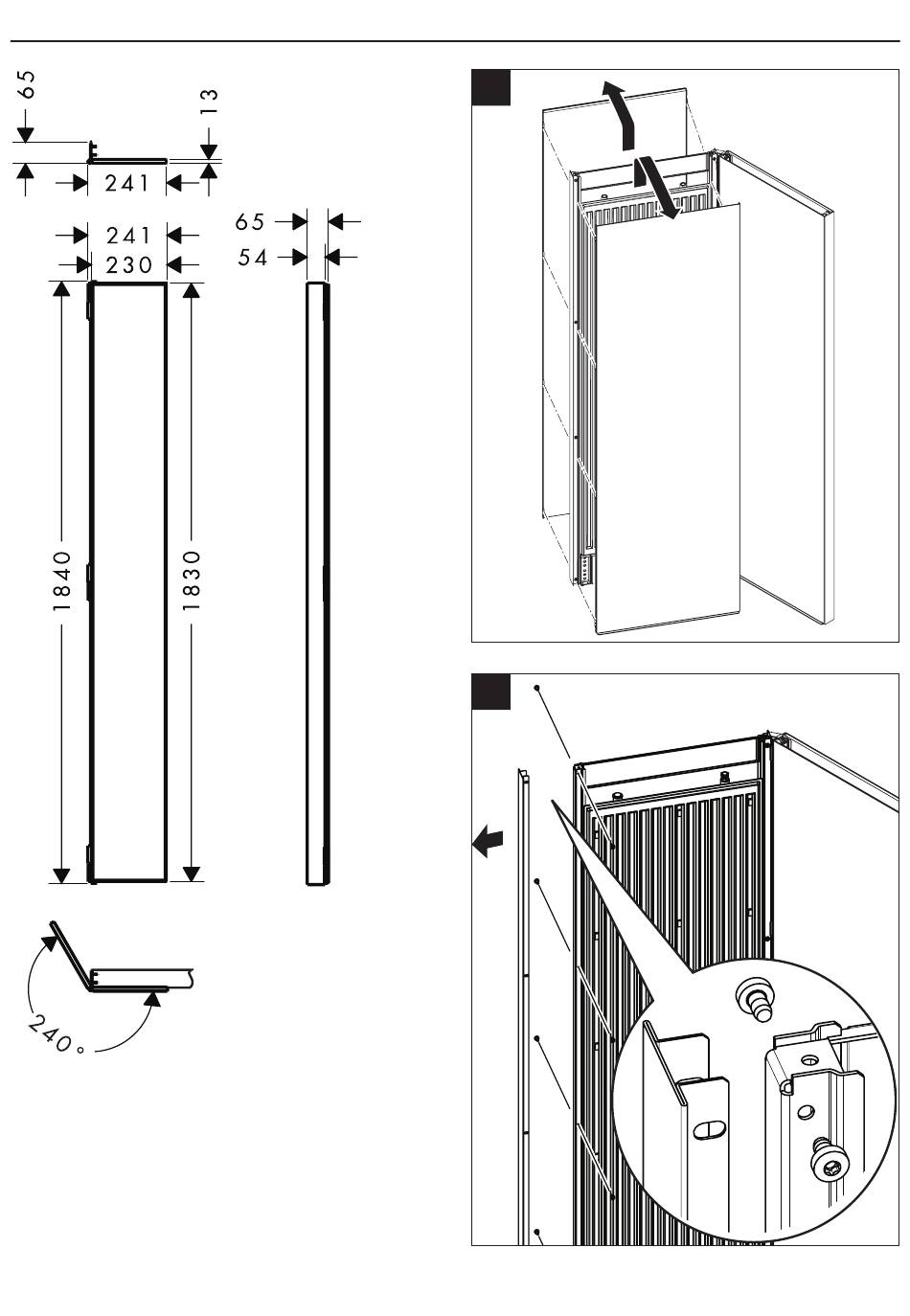 65
13
241
241
230
65
54
1840
1830
240°