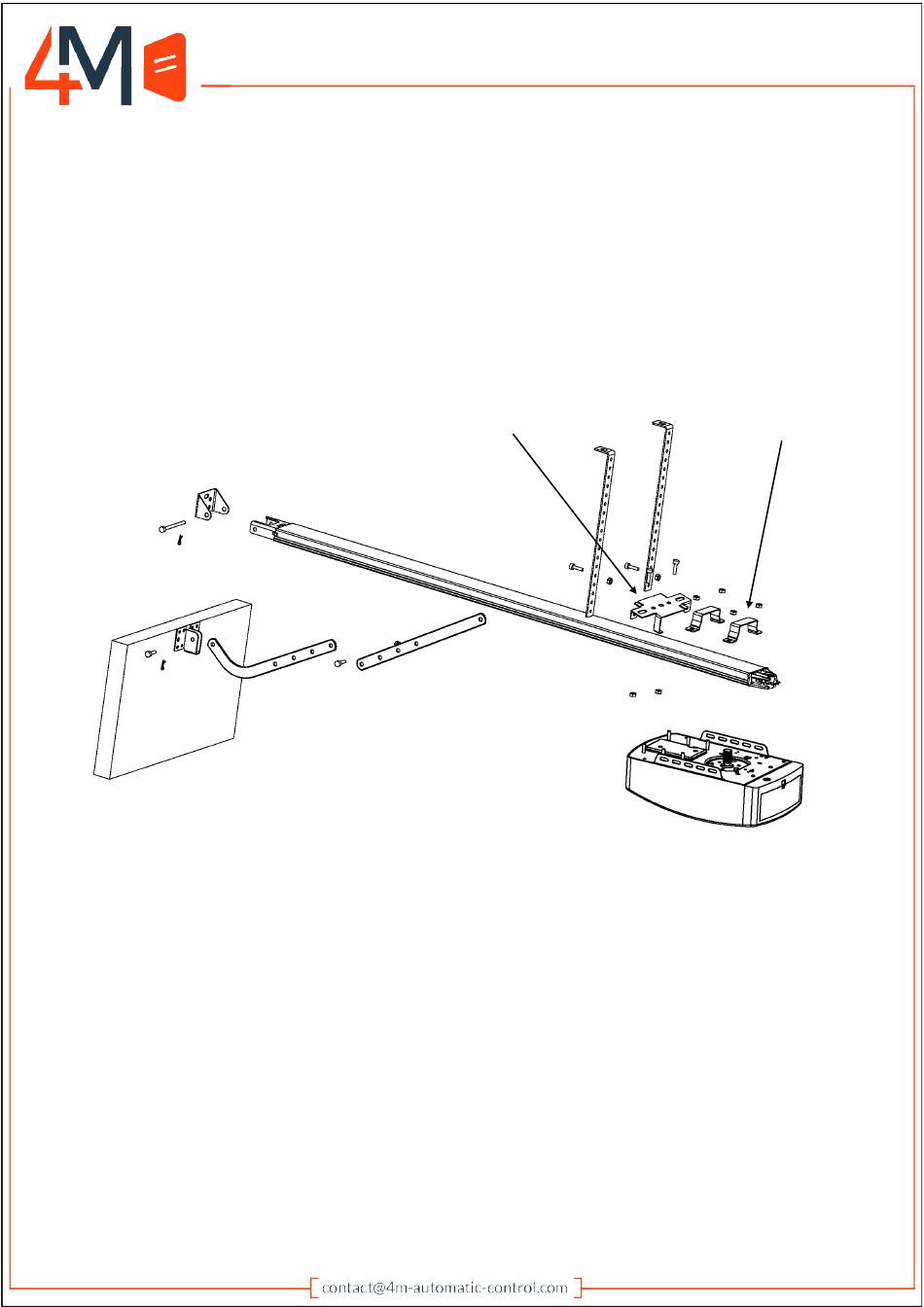 4M

contact@4m-automatic-control.com