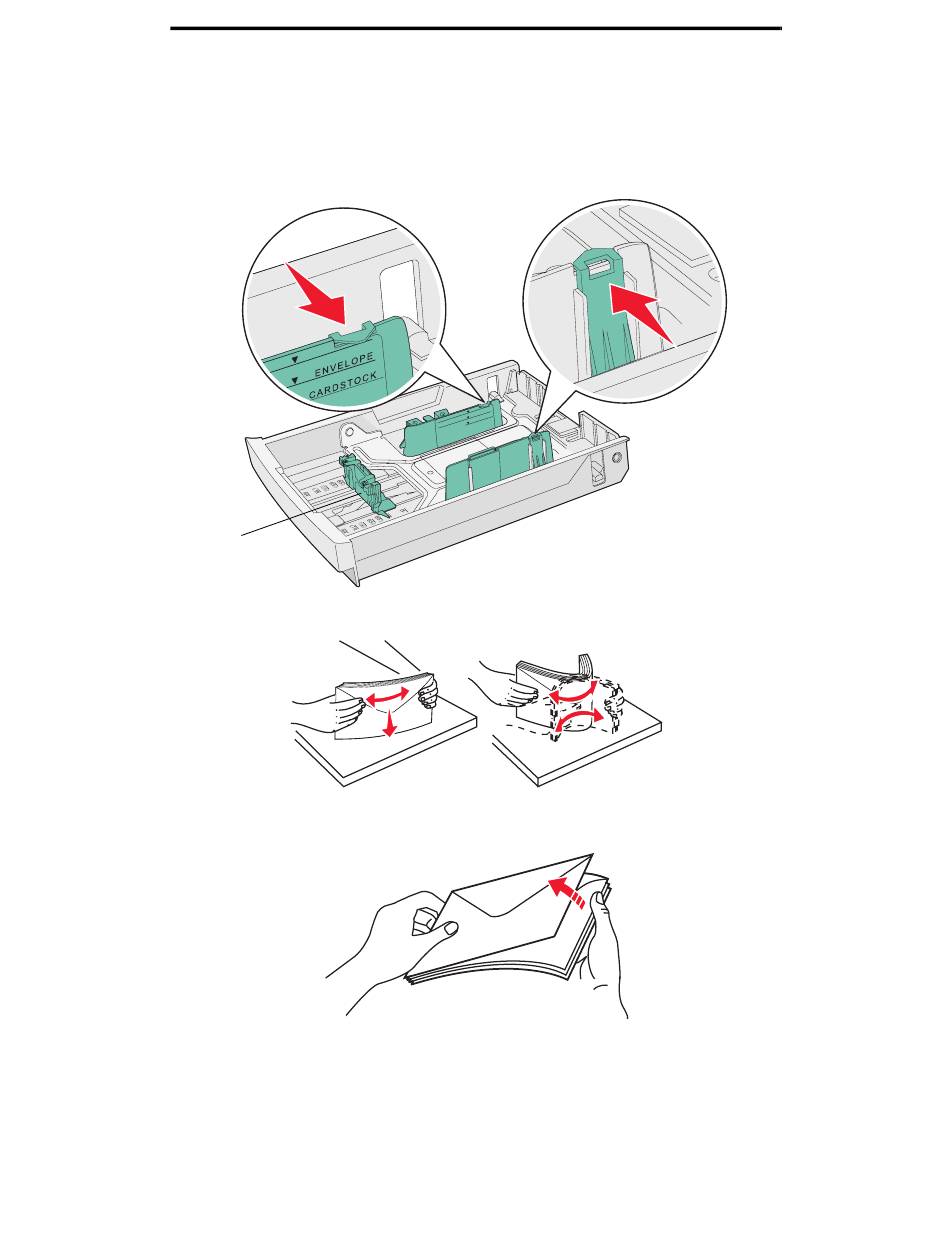 ENVELOPE
CARDSTOCK