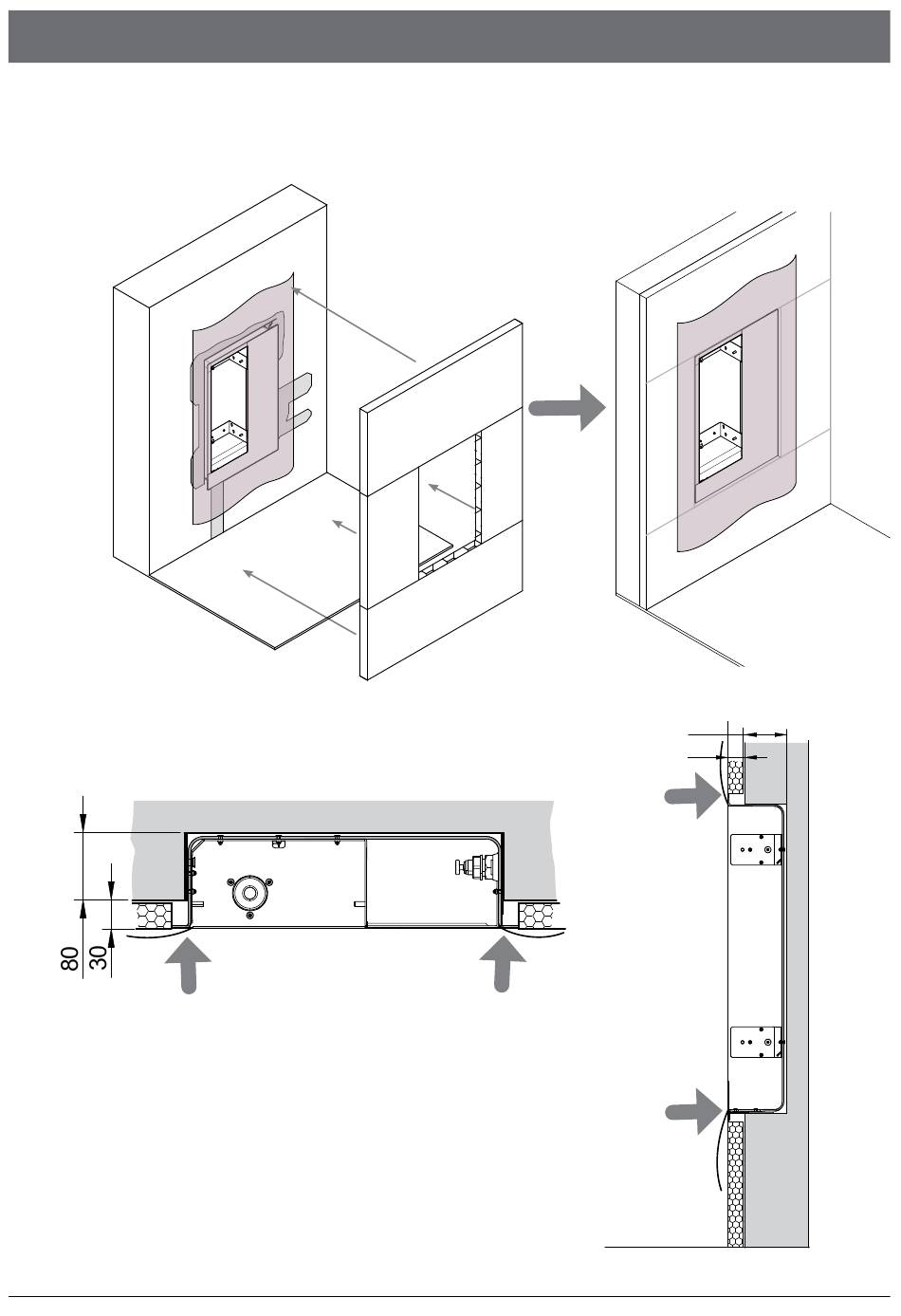 80
30