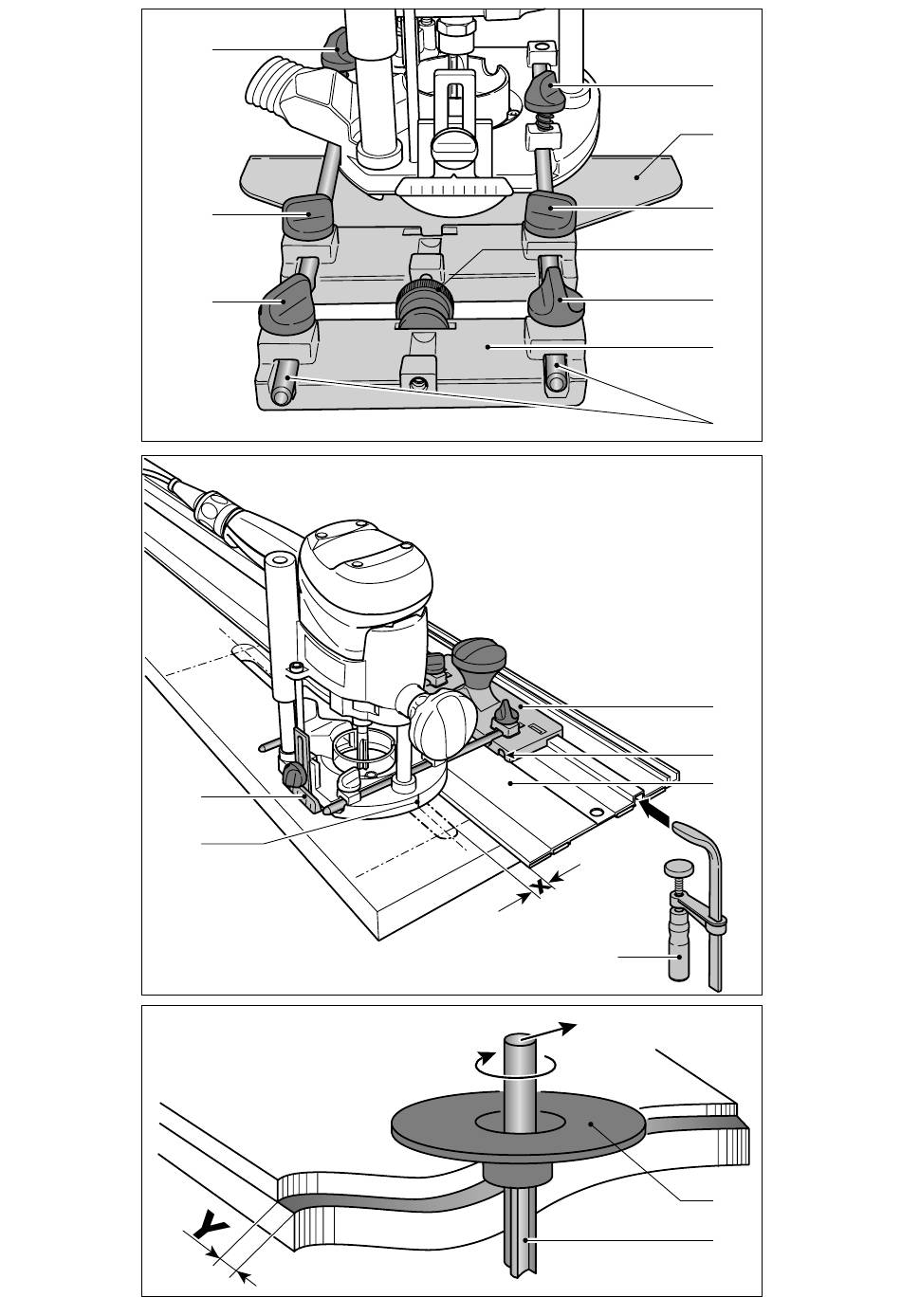 X

Y