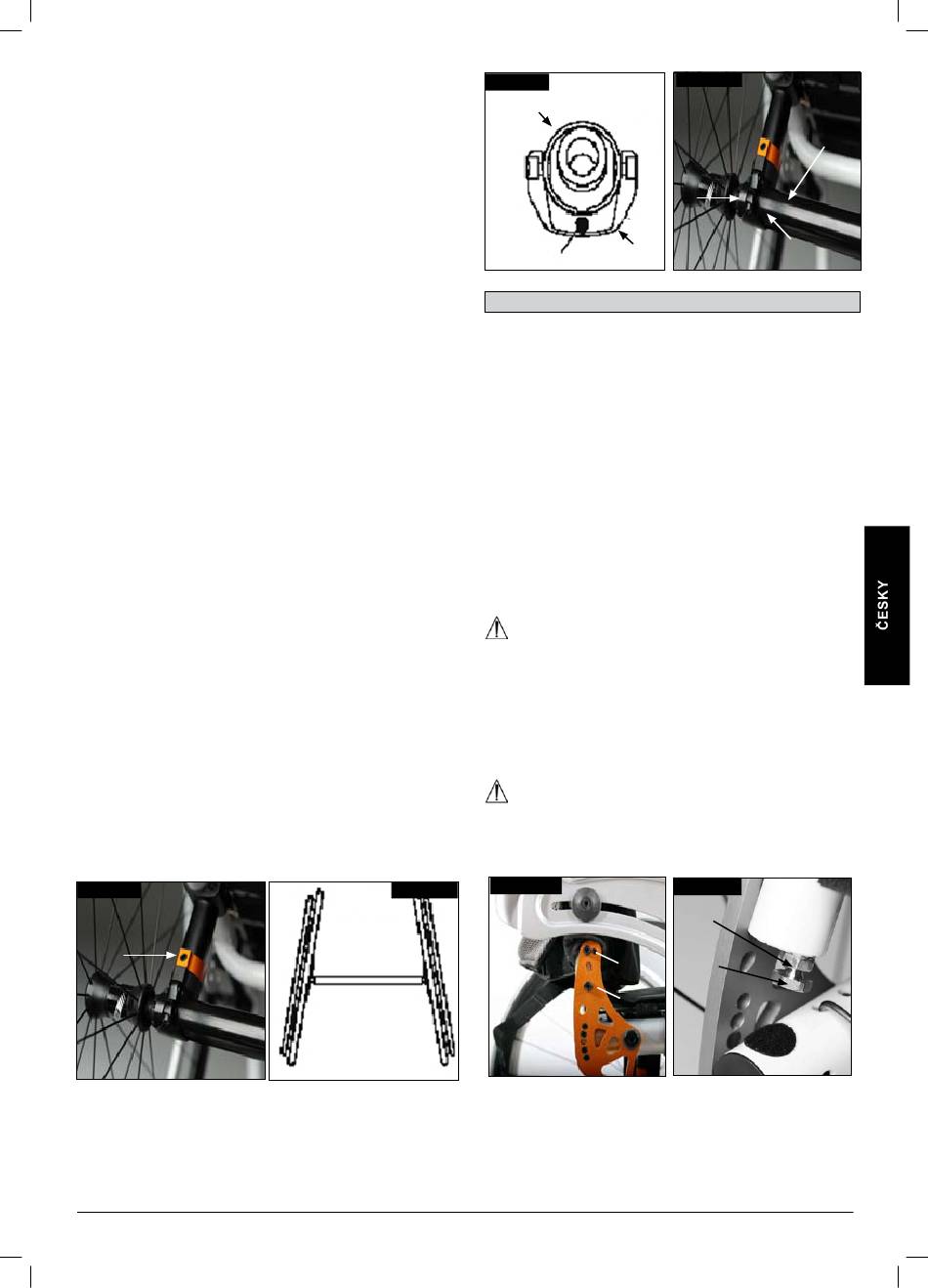 ČESKY