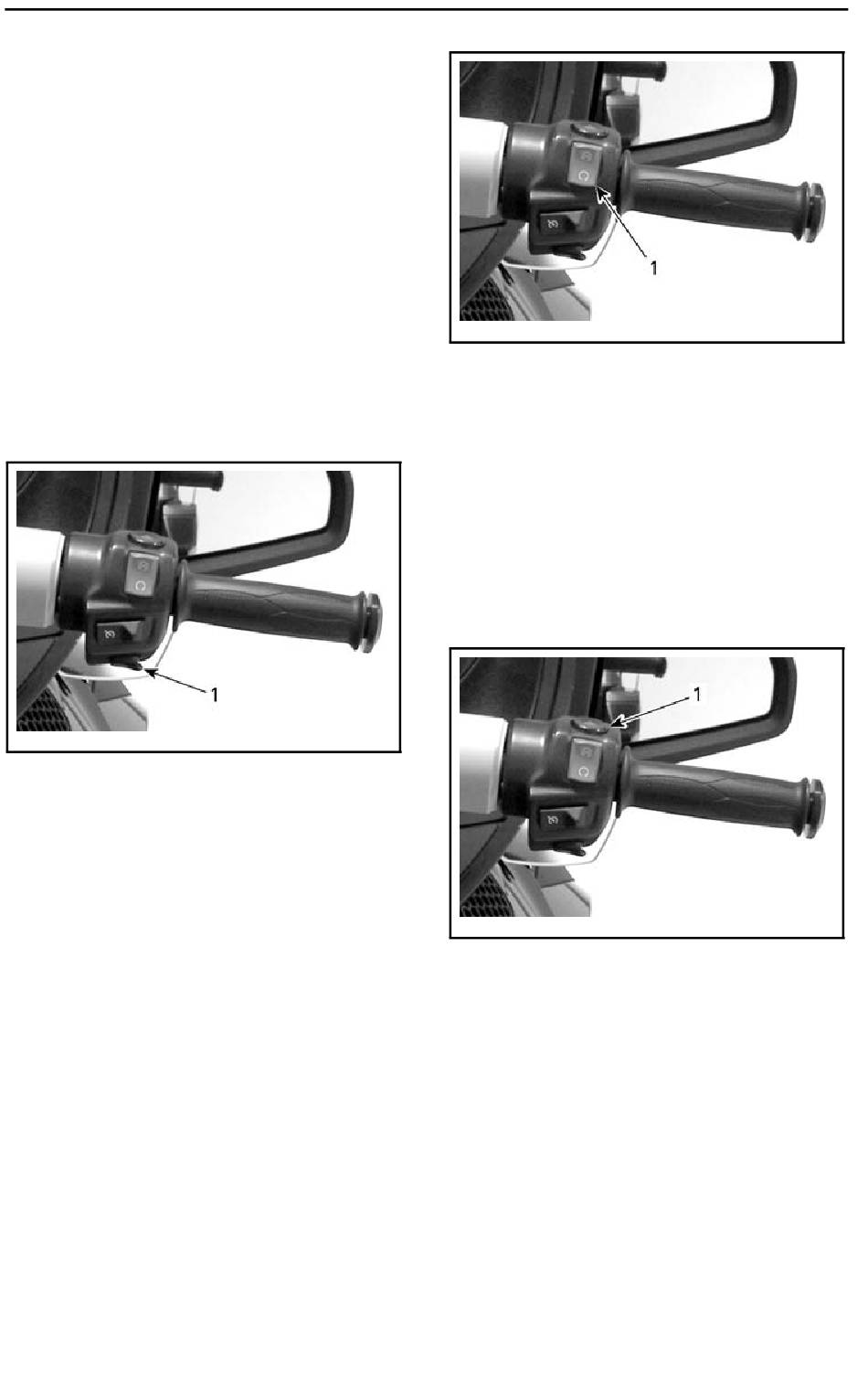 1

1

1