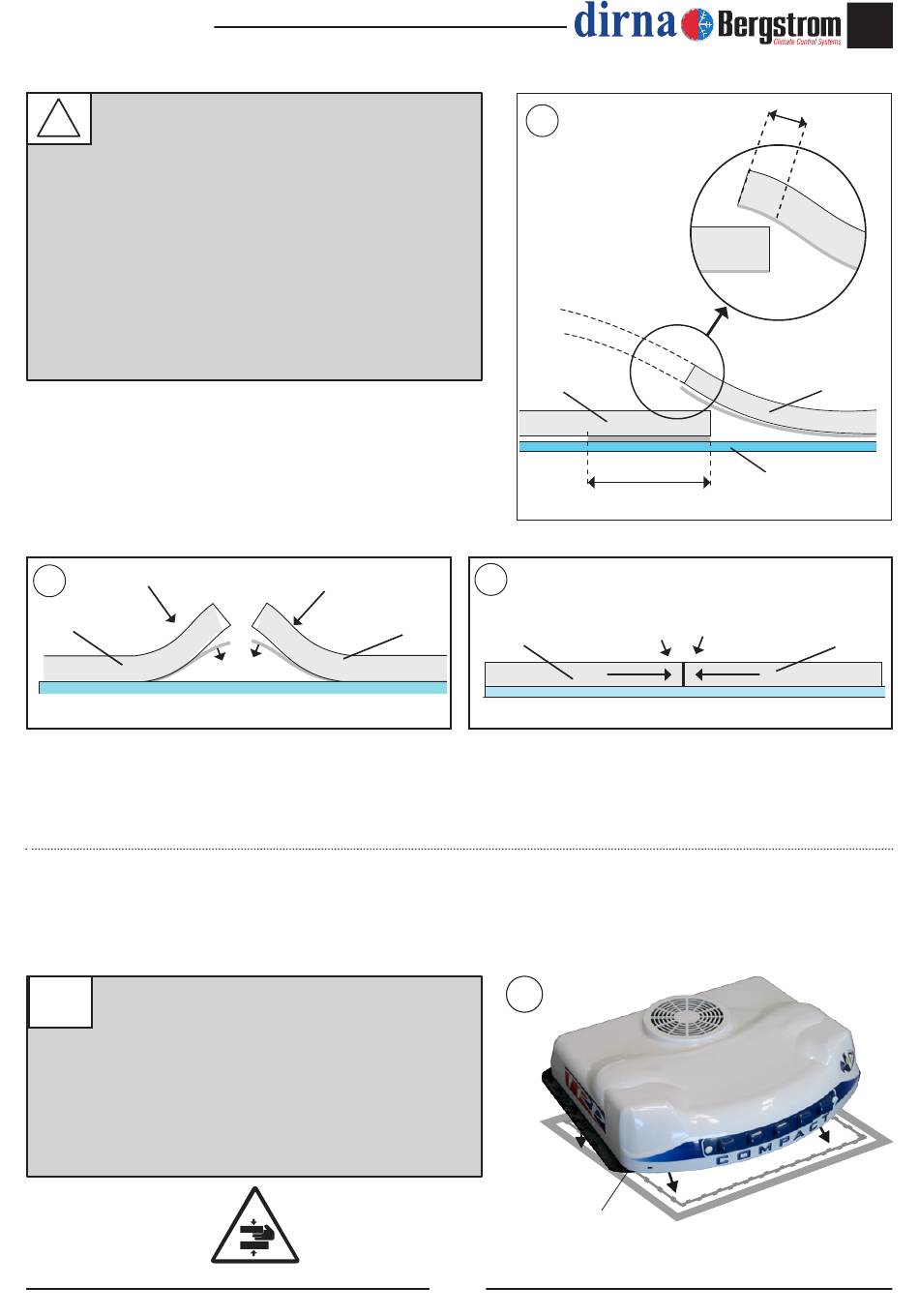 dirna Bergstrom Climate Control Systems

COMPACT