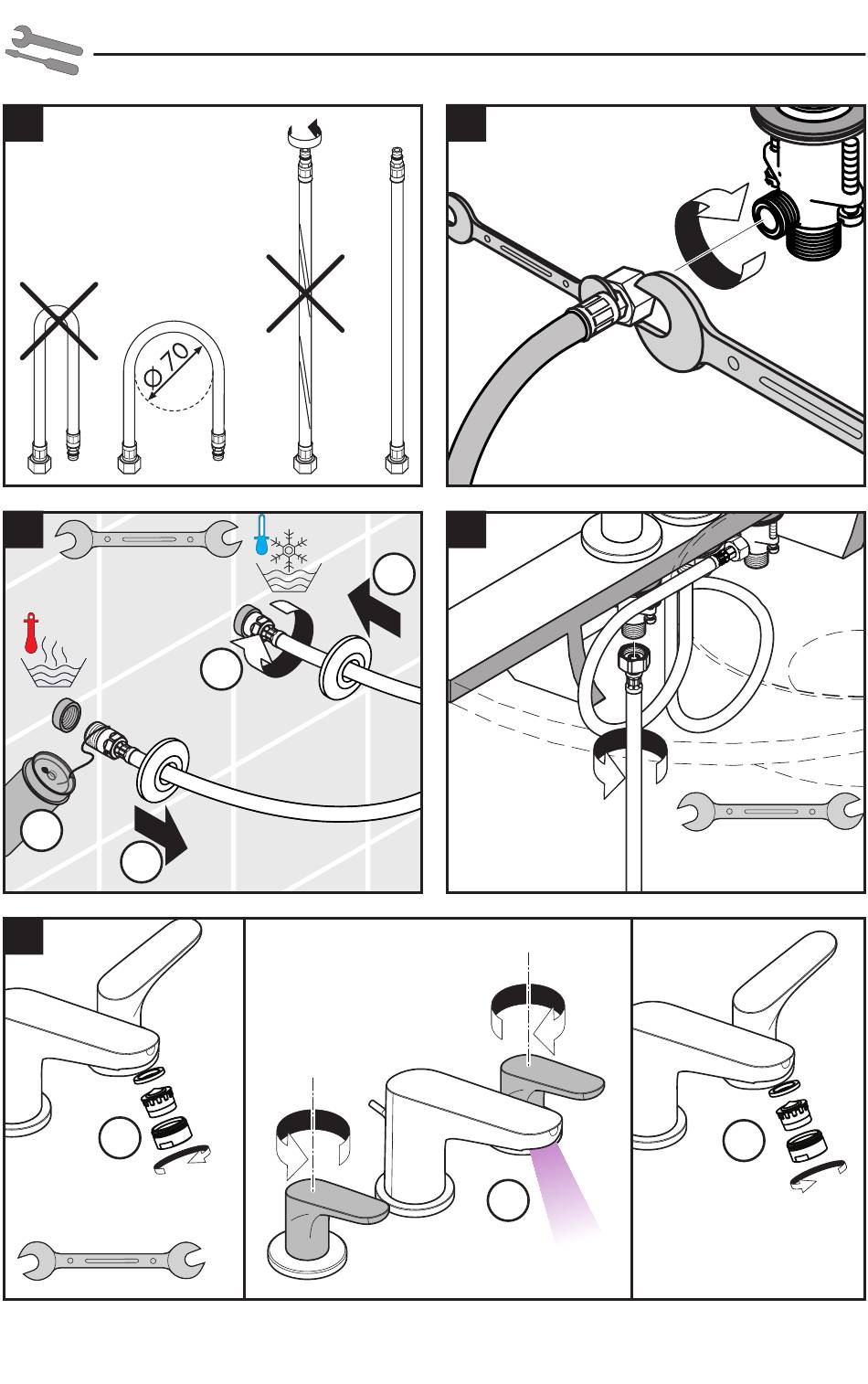 Ø70