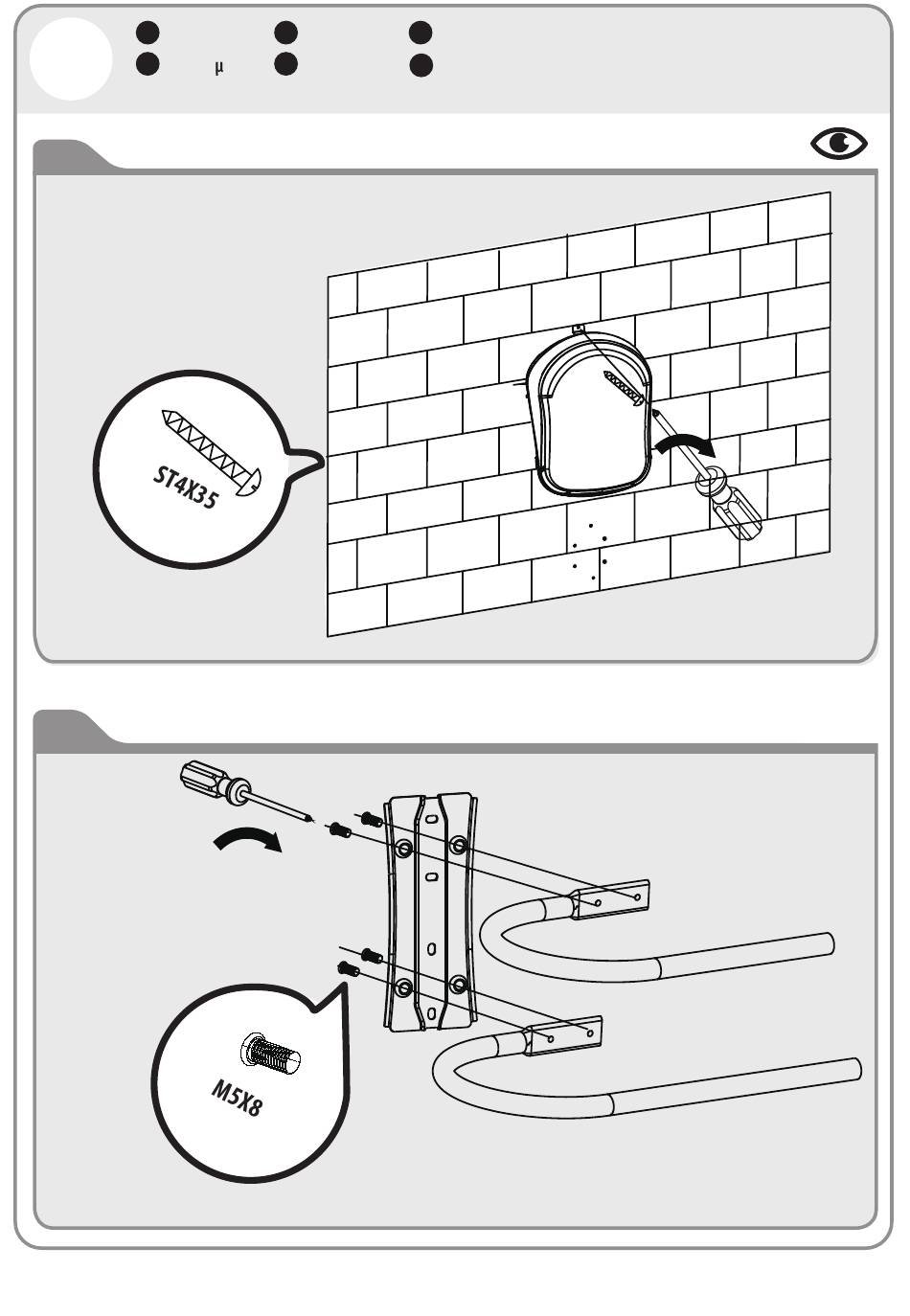 µ

ST4X35

M5X8