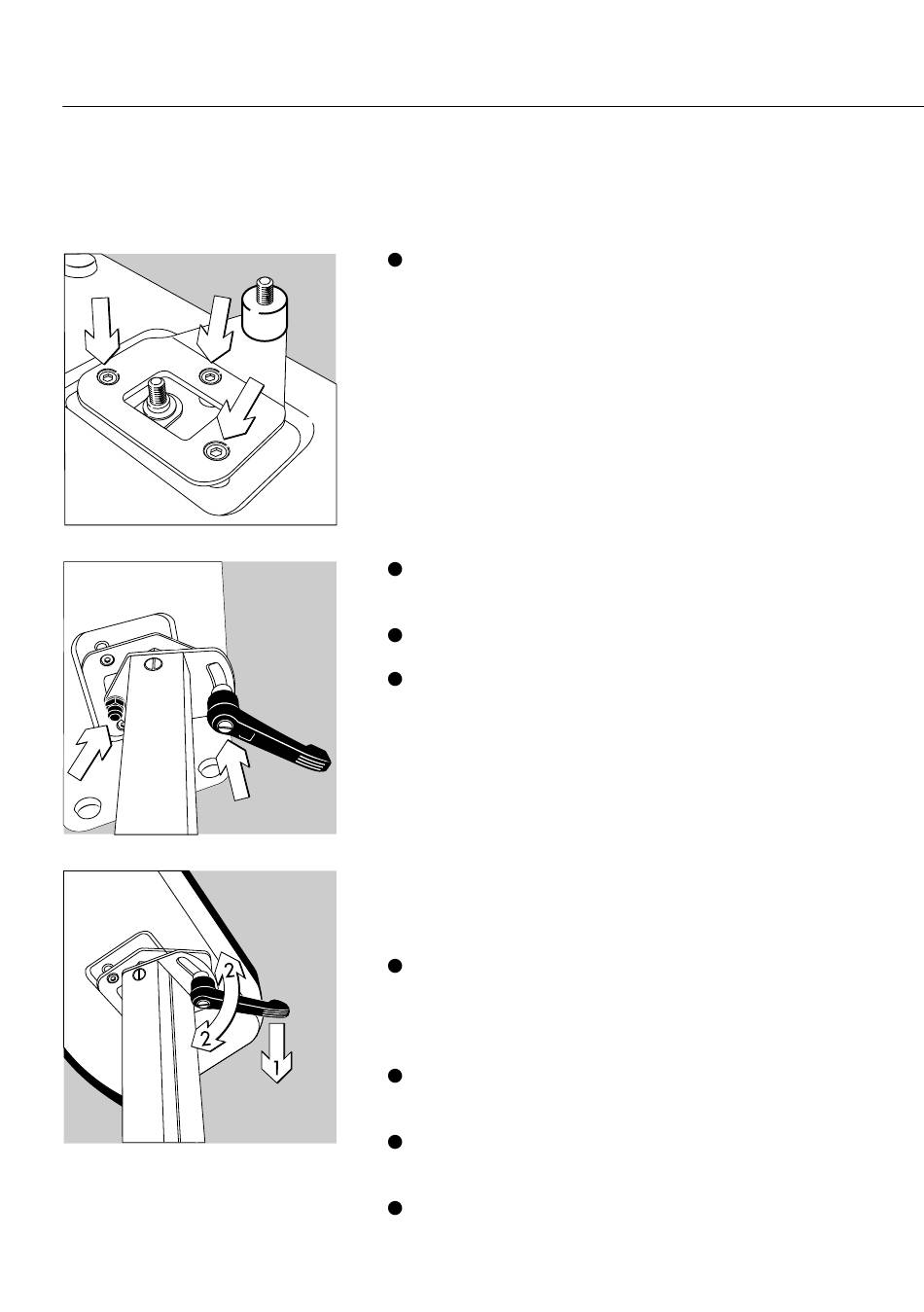 2
2
1