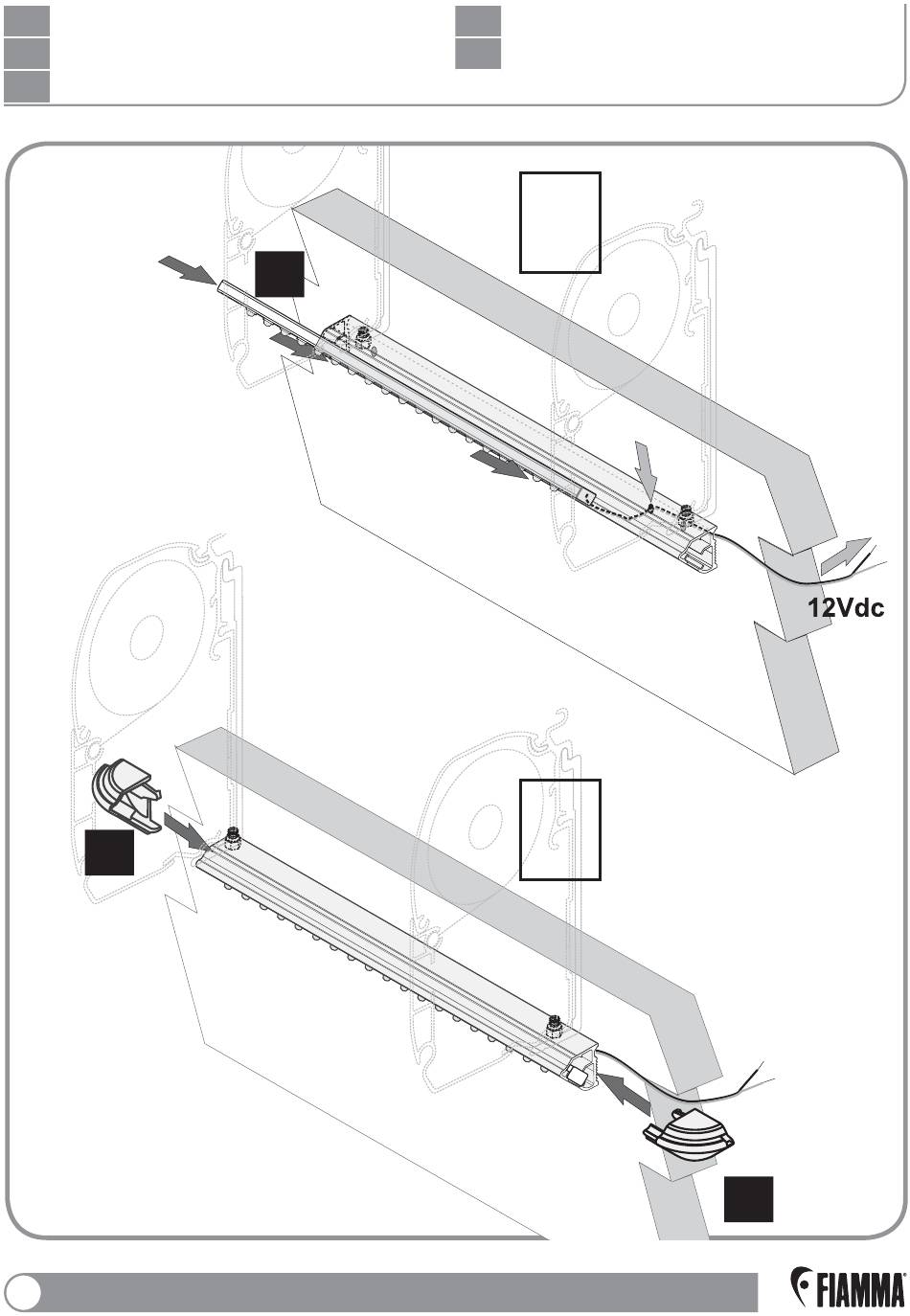 12Vdc

FIAMMA