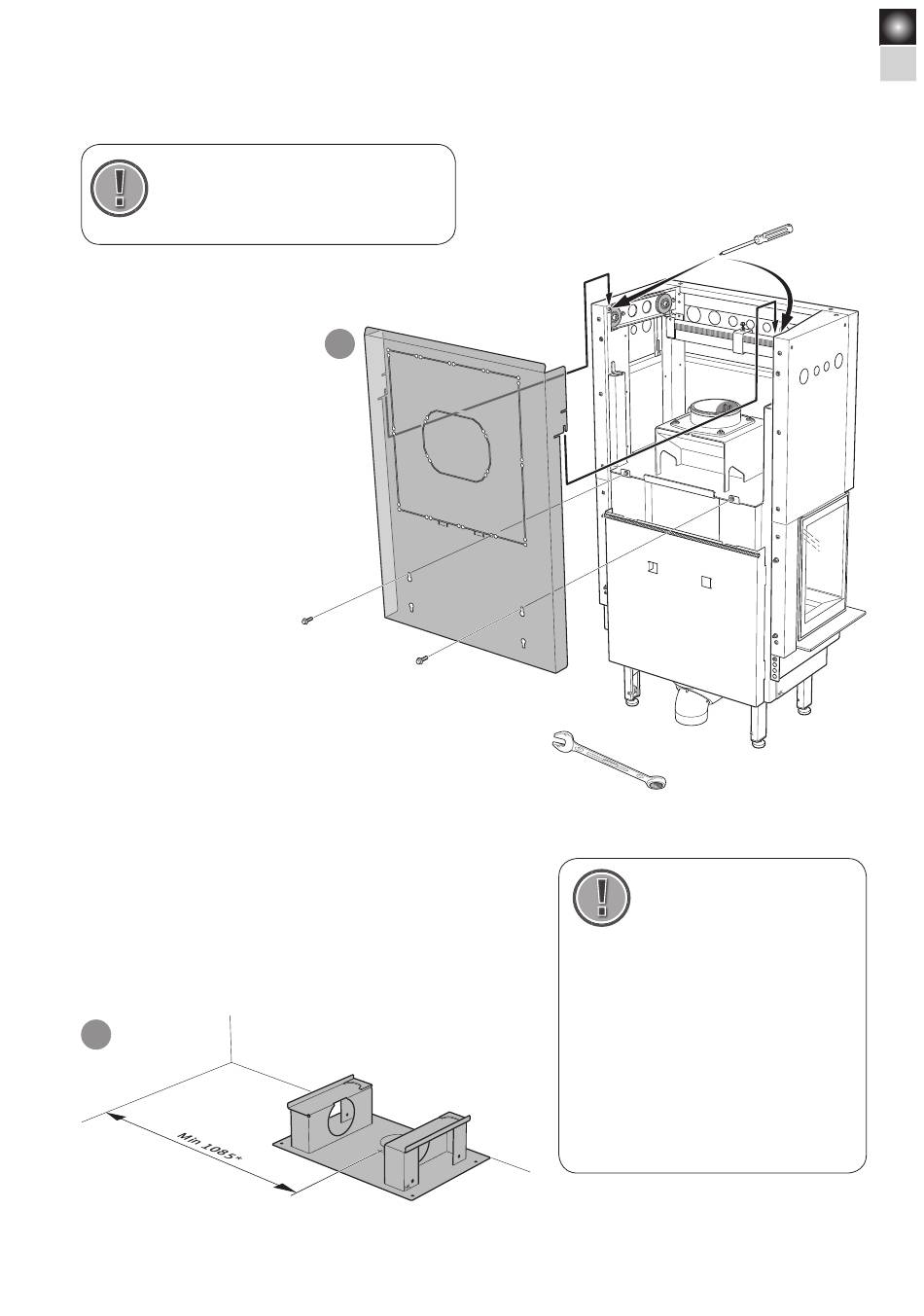 Min 1085*