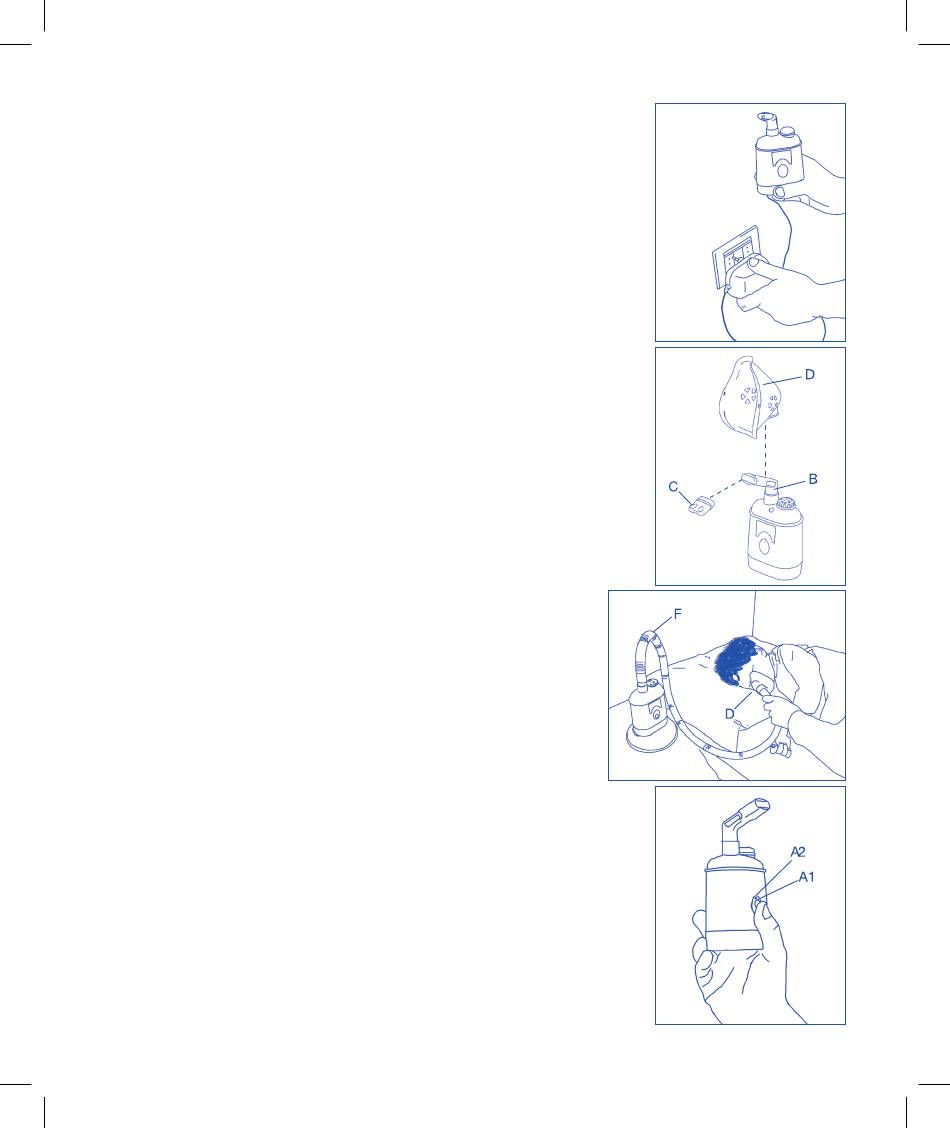 D

B

C

F

D

A2

A1