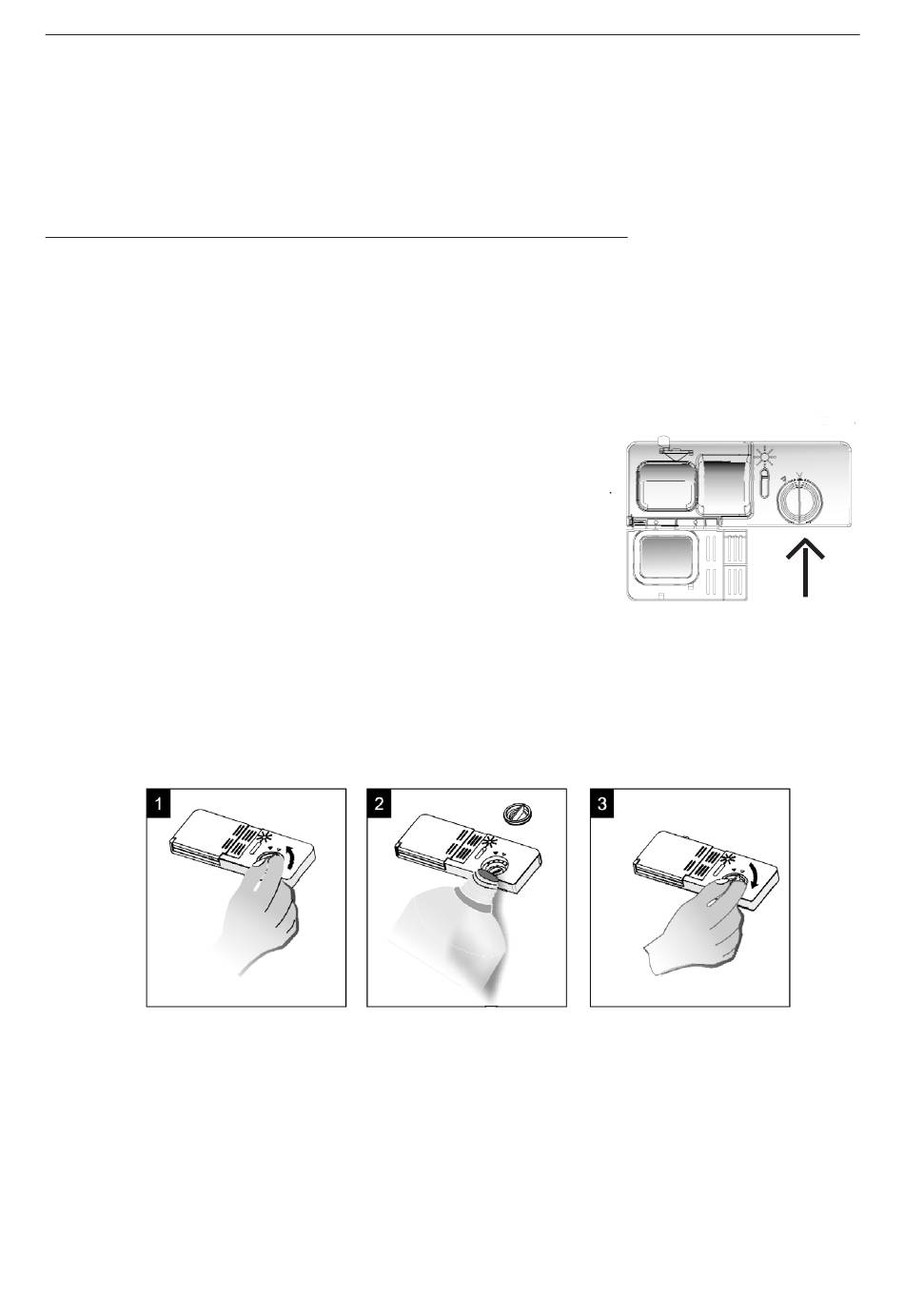 1

2

3