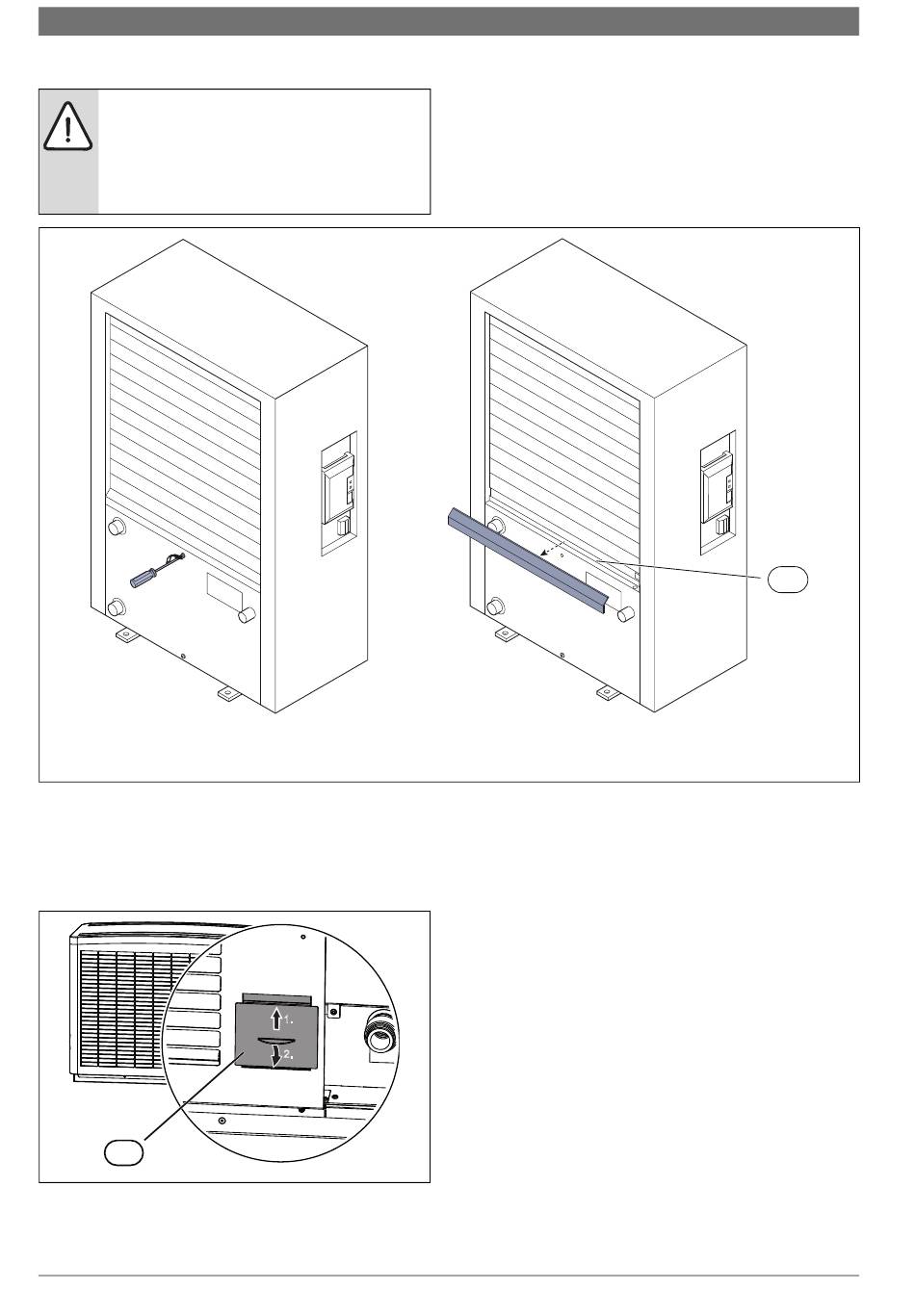 1.

2.